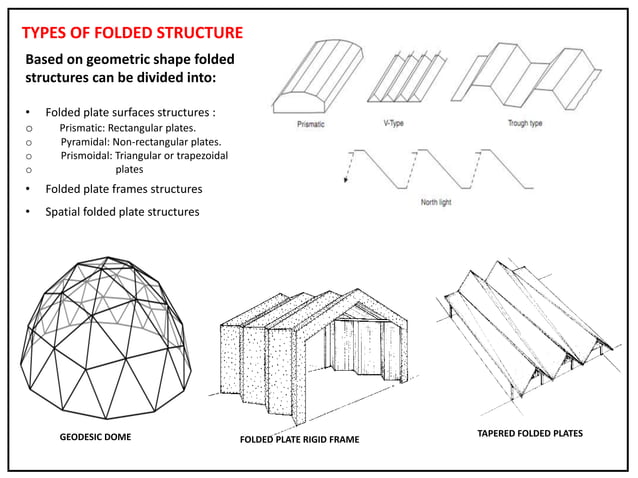 TYPES OF FOLDED STRUCTURE

Based on geometric shape folded structures can be divided into:

• Folded plate surfaces structures :
o Prismatic: Rectangular plates.
o Pyramidal: Non-rectangular plates.
o Prismoidal: Triangular or trapezoidal
o plates
• Folded plate frames structures
• Spatial folded plate structures

Prismatic

V-Type

Trough type

North light

GEODESIC DOME

FOLDED PLATE RIGID FRAME

TAPERED FOLDED PLATES