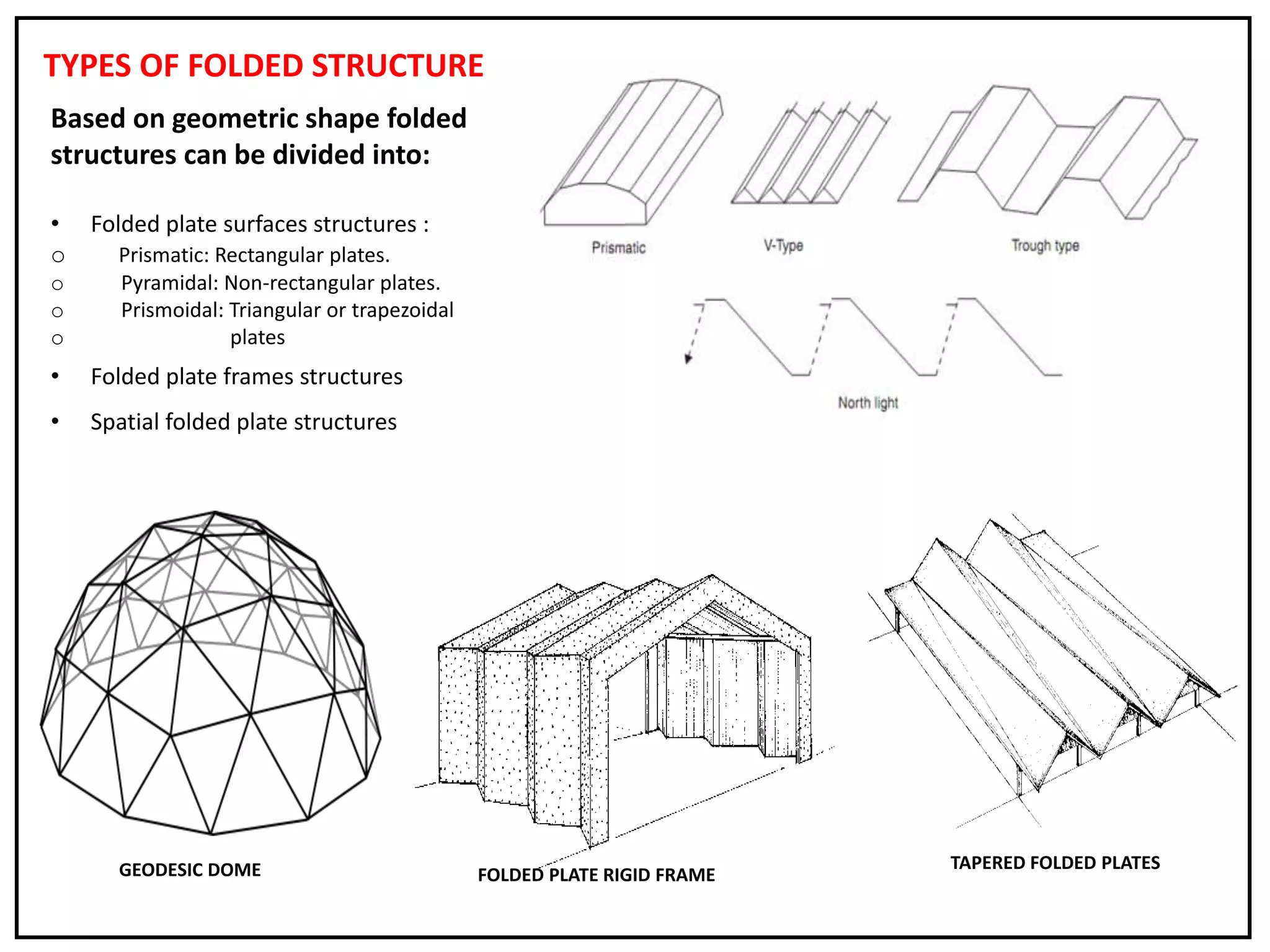 TYPES OF FOLDED STRUCTURE

Based on geometric shape folded structures can be divided into:

• Folded plate surfaces structures :
○ Prismatic: Rectangular plates.
○ Pyramidal: Non-rectangular plates.
○ Prismoidal: Triangular or trapezoidal
○ plates
• Folded plate frames structures
• Spatial folded plate structures

Prismatic

V-Type

Trough type

North light

GEODESIC DOME

FOLDED PLATE RIGID FRAME

TAPERED FOLDED PLATES