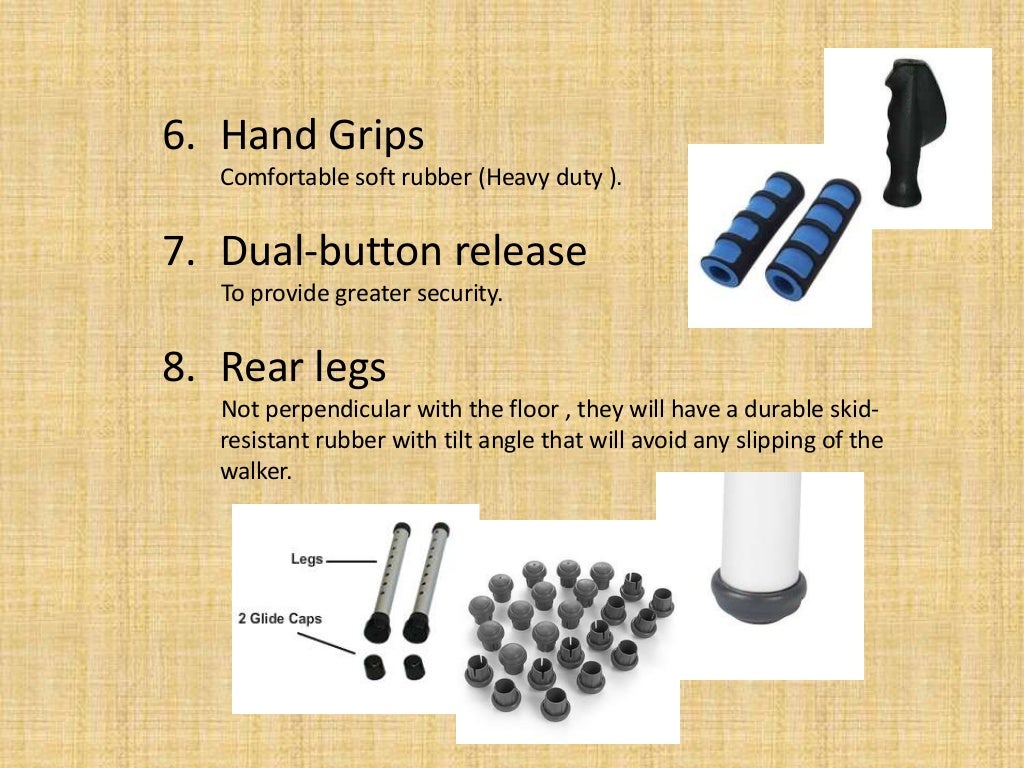 6. Hand Grips
Comfortable soft rubber (Heavy duty ).

7. Dual-button release
To provide greater security.

8. Rear legs
Not perpendicular with the floor , they will have a durable skid-resistant rubber with tilt angle that will avoid any slipping of the walker.

Legs

2 Glide Caps