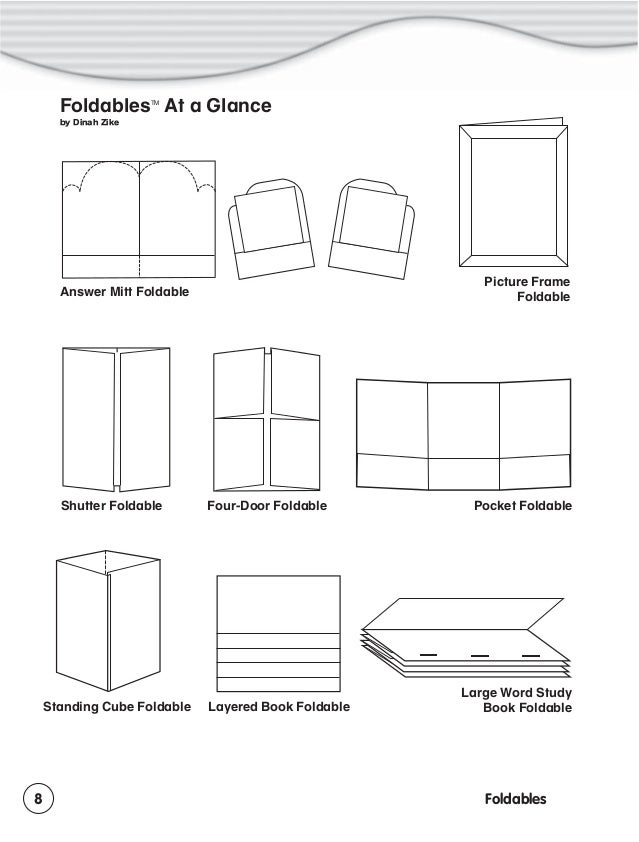 Foldables™ At a Glance
by Dinah Zike

Answer Mitt Foldable

Picture Frame Foldable

Shutter Foldable

Four-Door Foldable

Pocket Foldable

Standing Cube Foldable

Layered Book Foldable

Large Word Study Book Foldable

8

Foldables