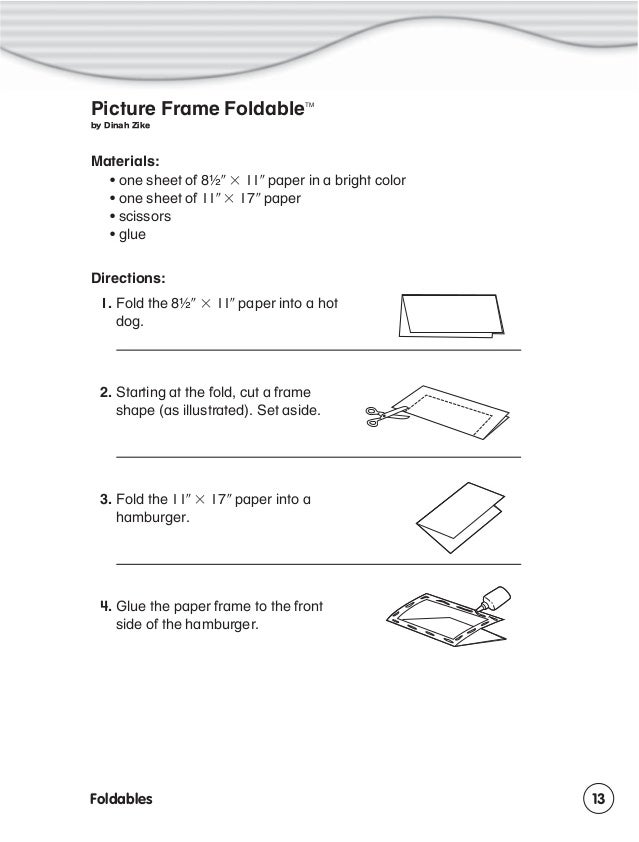 Picture Frame Foldable™
by Dinah Zike

Materials:
• one sheet of 8½" × 11" paper in a bright color
• one sheet of 11" × 17" paper
• scissors
• glue

Directions:
1. Fold the 8½" × 11" paper into a hot dog.

2. Starting at the fold, cut a frame shape (as illustrated). Set aside.

3. Fold the 11" × 17" paper into a hamburger.

4. Glue the paper frame to the front side of the hamburger.

Foldables

13