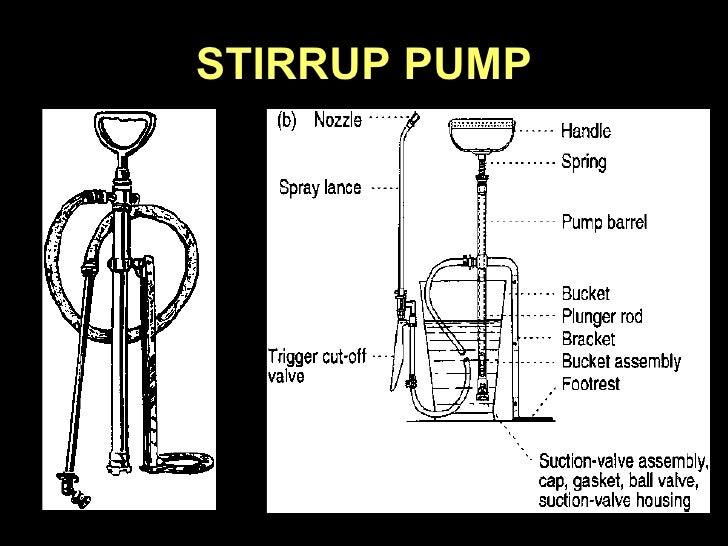 STIRRUP PUMP

(b) Nozzle

Spray lance

Trigger cut-off valve

Handle

Spring

Pump barrel

Bucket

Plunger rod

Bracket

Bucket assembly

Footrest

Suction-valve assembly, cap, gasket, ball valve, suction-valve housing