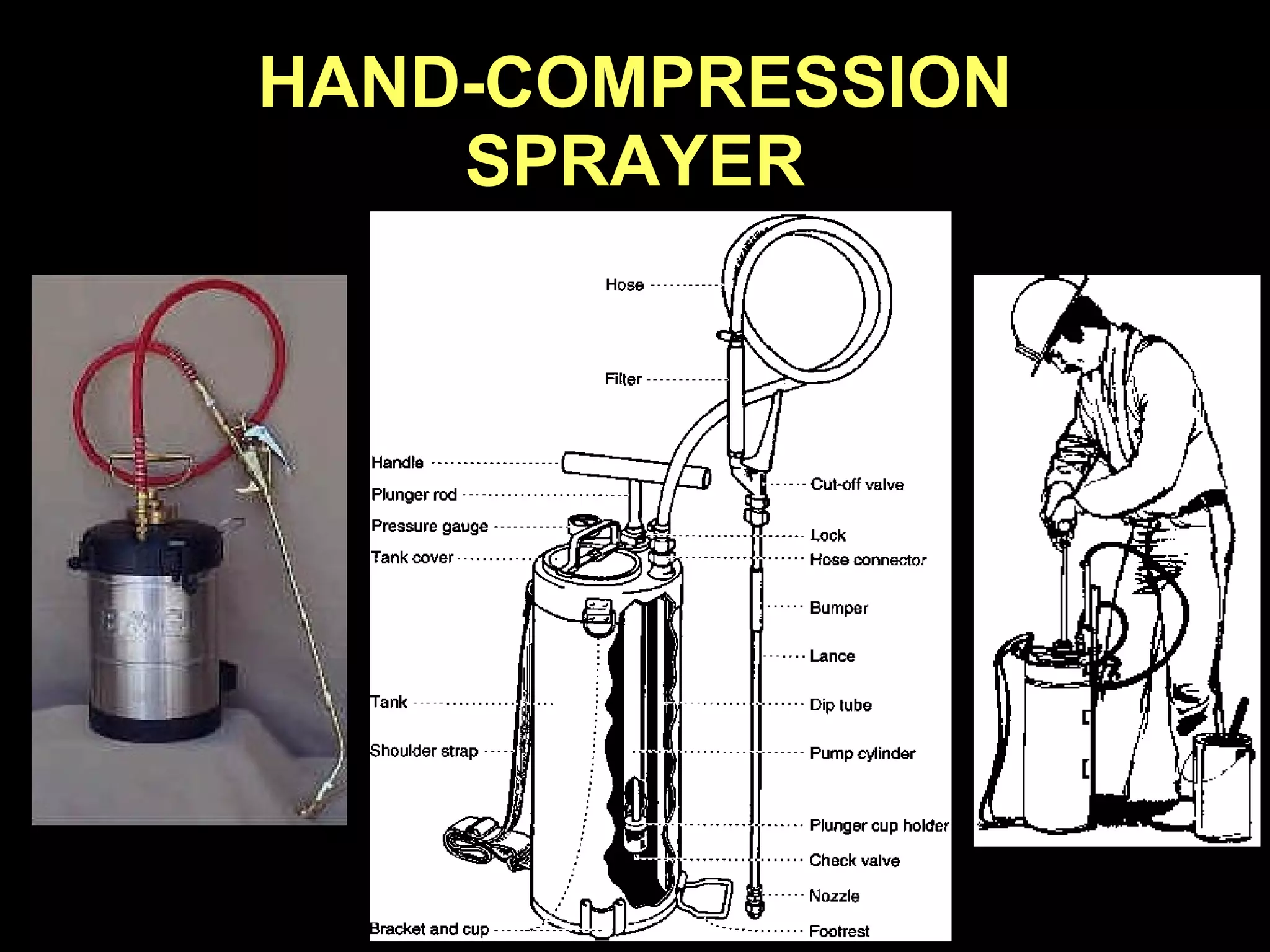 HAND-COMPRESSION SPRAYER

Hose

Filter

Handle

Plunger rod

Pressure gauge

Tank cover

Tank

Shoulder strap

Bracket and cup

Cut-off valve

Lock

Hose connector

Bumper

Lance

Dip tube

Pump cylinder

Plunger cup holder

Check valve

Nozzle

Footrest