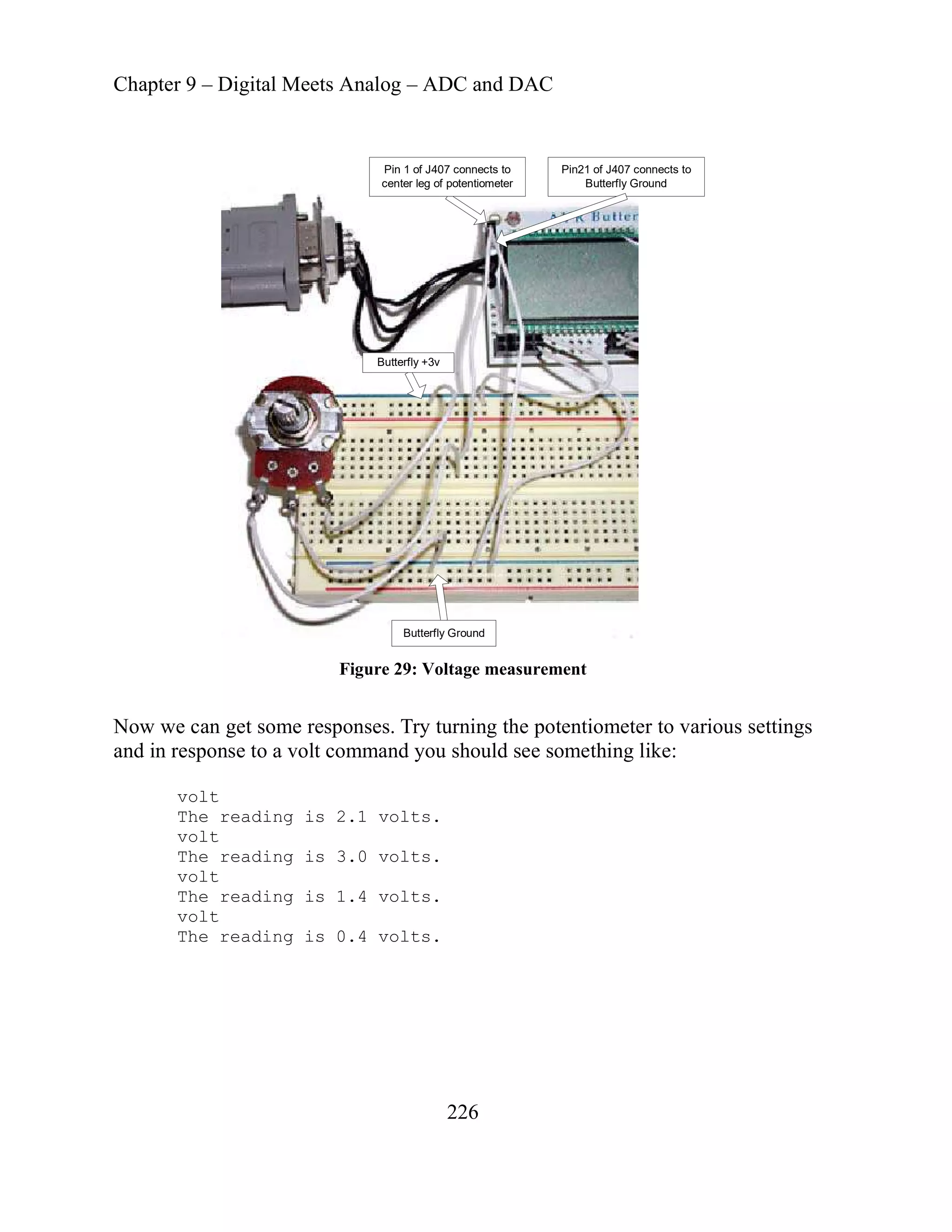 Chapter 9 – Digital Meets Analog – ADC and DAC

Pin 1 of J407 connects to center leg of potentiometer

Pin21 of J407 connects to Butterfly Ground

AVR Butter

Butterfly +3v

Butterfly Ground

Figure 29: Voltage measurement

Now we can get some responses. Try turning the potentiometer to various settings and in response to a volt command you should see something like:

volt
The reading is 2.1 volts.
volt
The reading is 3.0 volts.
volt
The reading is 1.4 volts.
volt
The reading is 0.4 volts.

226