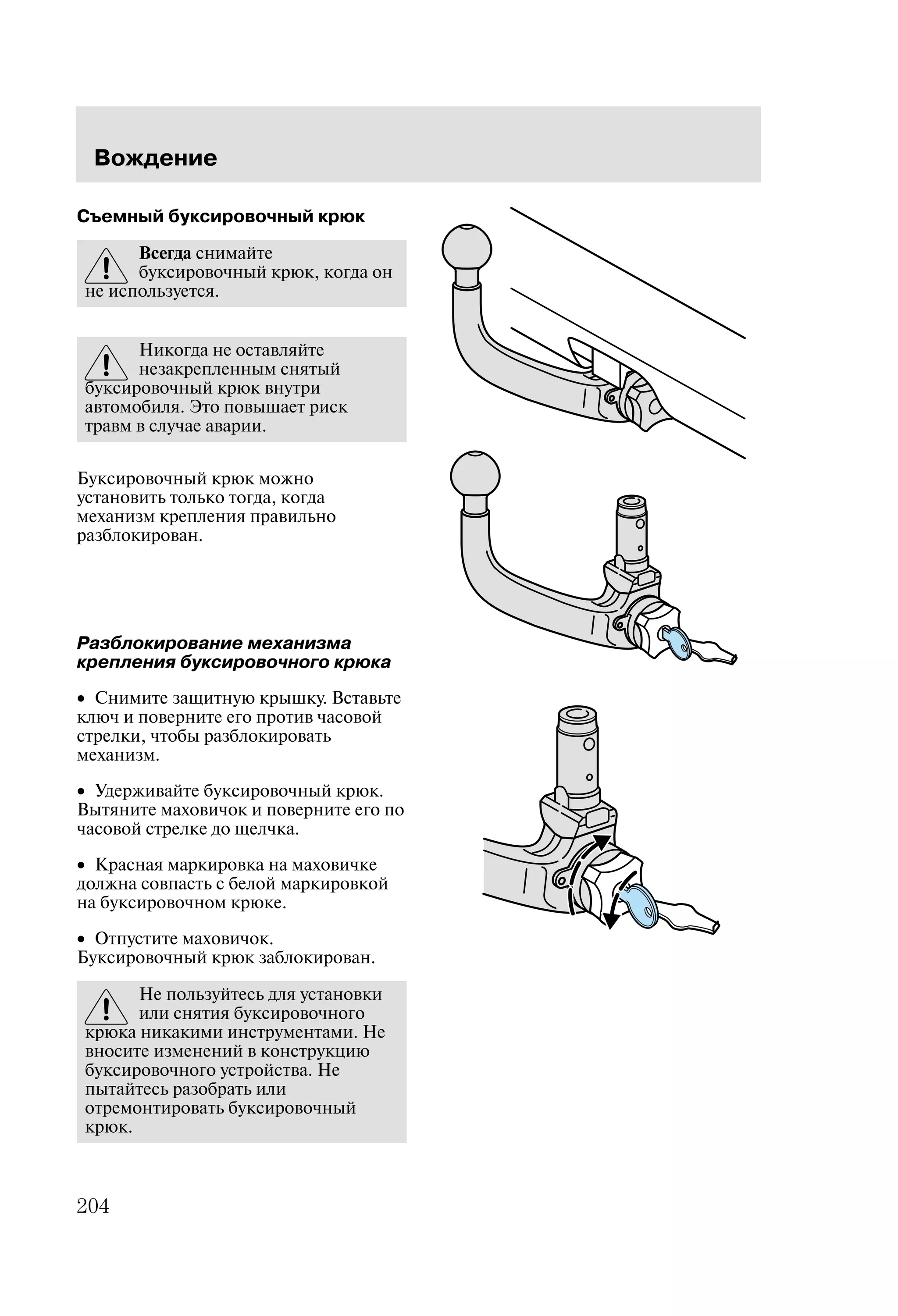 Вождение

Съемный буксировочный крюк

Всегда снимайте буксировочный крюк, когда он не используется.

Никогда не оставляйте незакрепленным снятый буксировочный крюк внутри автомобиля. Это повышает риск травм в случае аварии.

Буксировочный крюк можно установить только тогда, когда механизм крепления правильно разблокирован.

Разблокирование механизма крепления буксировочного крюка

• Снимите защитную крышку. Вставьте ключ и поверните его против часовой стрелки, чтобы разблокировать механизм.

• Удерживайте буксировочный крюк. Вытяните маховичок и поверните его по часовой стрелке до щелчка.

• Красная маркировка на маховичке должна совпасть с белой маркировкой на буксировочном крюке.

• Отпустите маховичок. Буксировочный крюк заблокирован.

Не пользуйтесь для установки или снятия буксировочного крюка никакими инструментами. Не вносите изменений в конструкцию буксировочного устройства. Не пытайтесь разобрать или отремонтировать буксировочный крюк.

204