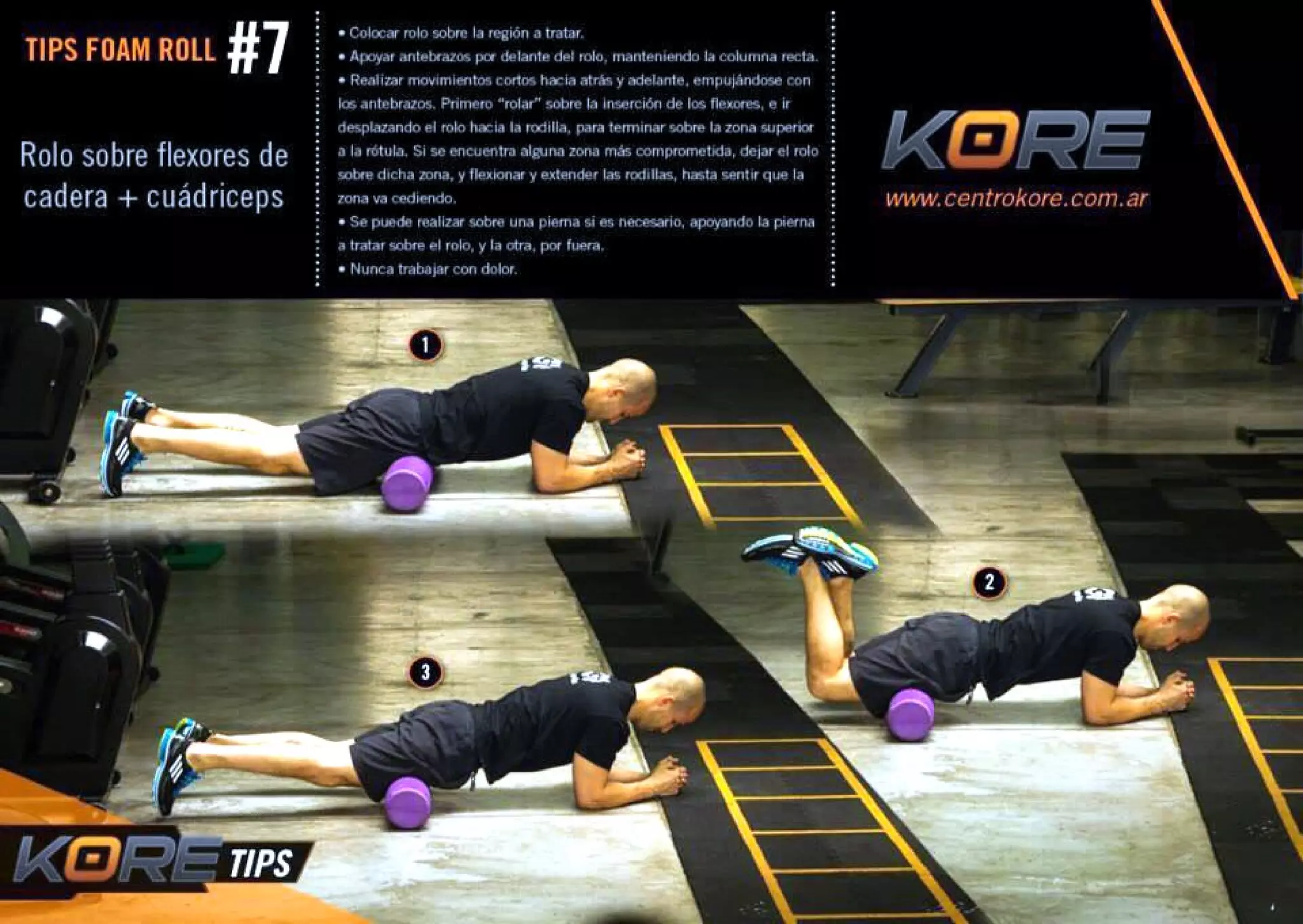 TIPS FOAM ROLL #7

Rolo sobre flexores de cadera + cuádriceps

• Colocar rolo sobre la región a tratar.
• Apoyar antebrazos por delante del rolo, manteniendo la columna recta.
• Realizar movimientos cortos hacia atrás y adelante, empujándose con los antebrazos. Primero "rolar" sobre la inserción de los flexores, e ir desplazando el rolo hacia la rodilla, para terminar sobre la zona superior a la rótula. Si se encuentra alguna zona más comprometida, dejar el rolo sobre dicha zona, y flexionar y extender las rodillas, hasta sentir que la zona va cediendo.
• Se puede realizar sobre una pierna si es necesario, apoyando la pierna a tratar sobre el rolo, y la otra, por fuera.
• Nunca trabajar con dolor.

KORE
www.centrokore.com.ar

1

2

3

KORE TIPS