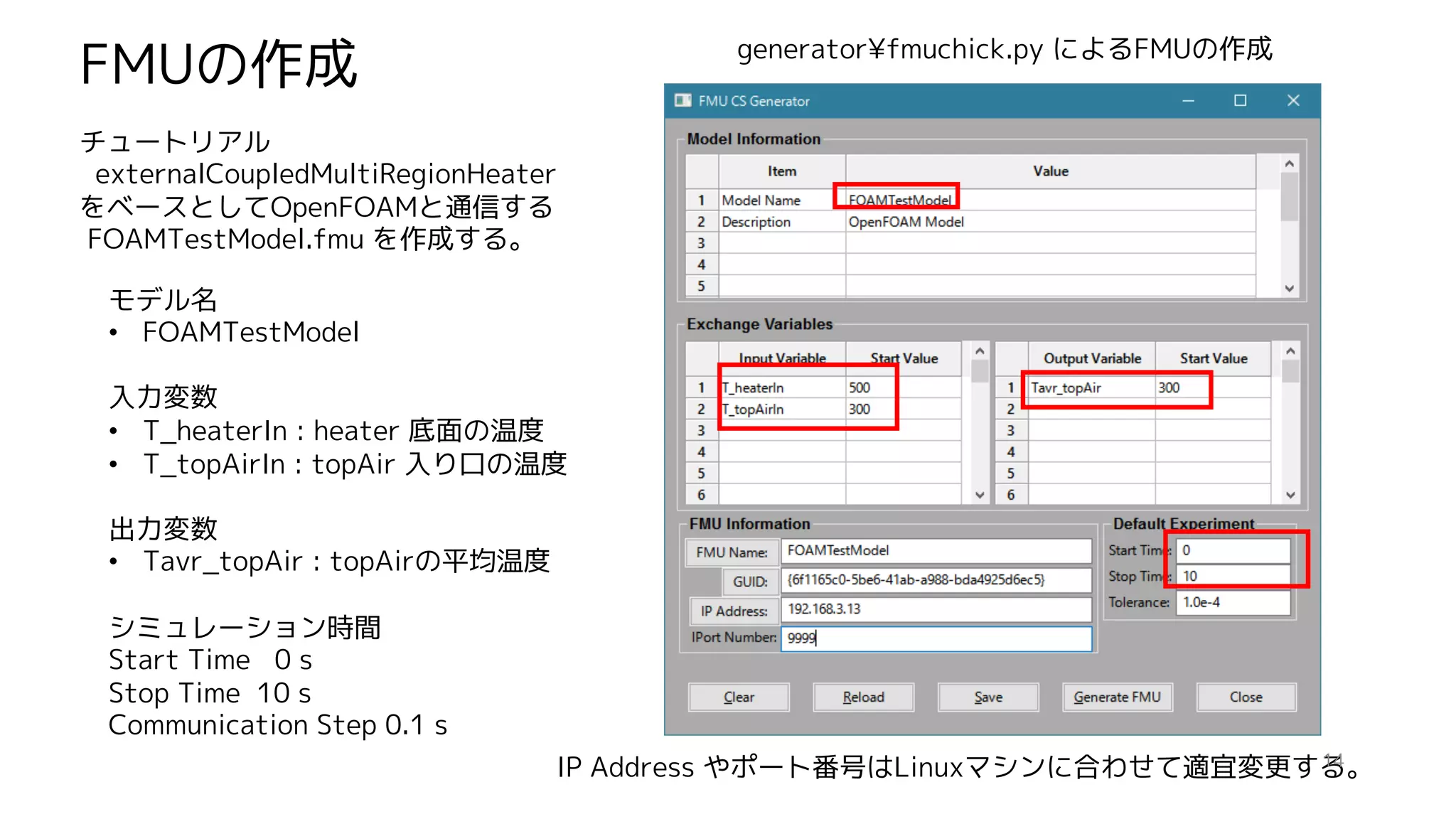 FMUの作成

チュートリアル
externalCoupledMultiRegionHeater
をベースとしてOpenFOAMと通信する
FOAMTestModel.fmu を作成する。

モデル名
• FOAMTestModel

入力変数
• T_heaterIn : heater 底面の温度
• T_topAirIn : topAir 入り口の温度

出力変数
• Tavr_topAir : topAirの平均温度

シミュレーション時間
Start Time 0 s
Stop Time 10 s
Communication Step 0.1 s

generator¥fmuchick.py によるFMUの作成

FMU CS Generator

Model Information

| | Item | Value |
|---|---|---|
| 1 | Model Name | FOAMTestModel |
| 2 | Description | OpenFOAM Model |
| 3 | | |
| 4 | | |
| 5 | | |

Exchange Variables

| | Input Variable | Start Value |
|---|---|---|
| 1 | T_heaterIn | 500 |
| 2 | T_topAirIn | 300 |
| 3 | | |
| 4 | | |
| 5 | | |
| 6 | | |

| | Output Variable | Start Value |
|---|---|---|
| 1 | Tavr_topAir | 300 |
| 2 | | |
| 3 | | |
| 4 | | |
| 5 | | |
| 6 | | |

FMU Information
FMU Name: FOAMTestModel
GUID: {6f1165c0-5be6-41ab-a988-bda4925d6ec5}
IP Address: 192.168.3.13
IPort Number: 9999

Default Experiment
Start Time: 0
Stop Time: 10
Tolerance: 1.0e-4

Clear Reload Save Generate FMU Close

IP Address やポート番号はLinuxマシンに合わせて適宜変更する。

14