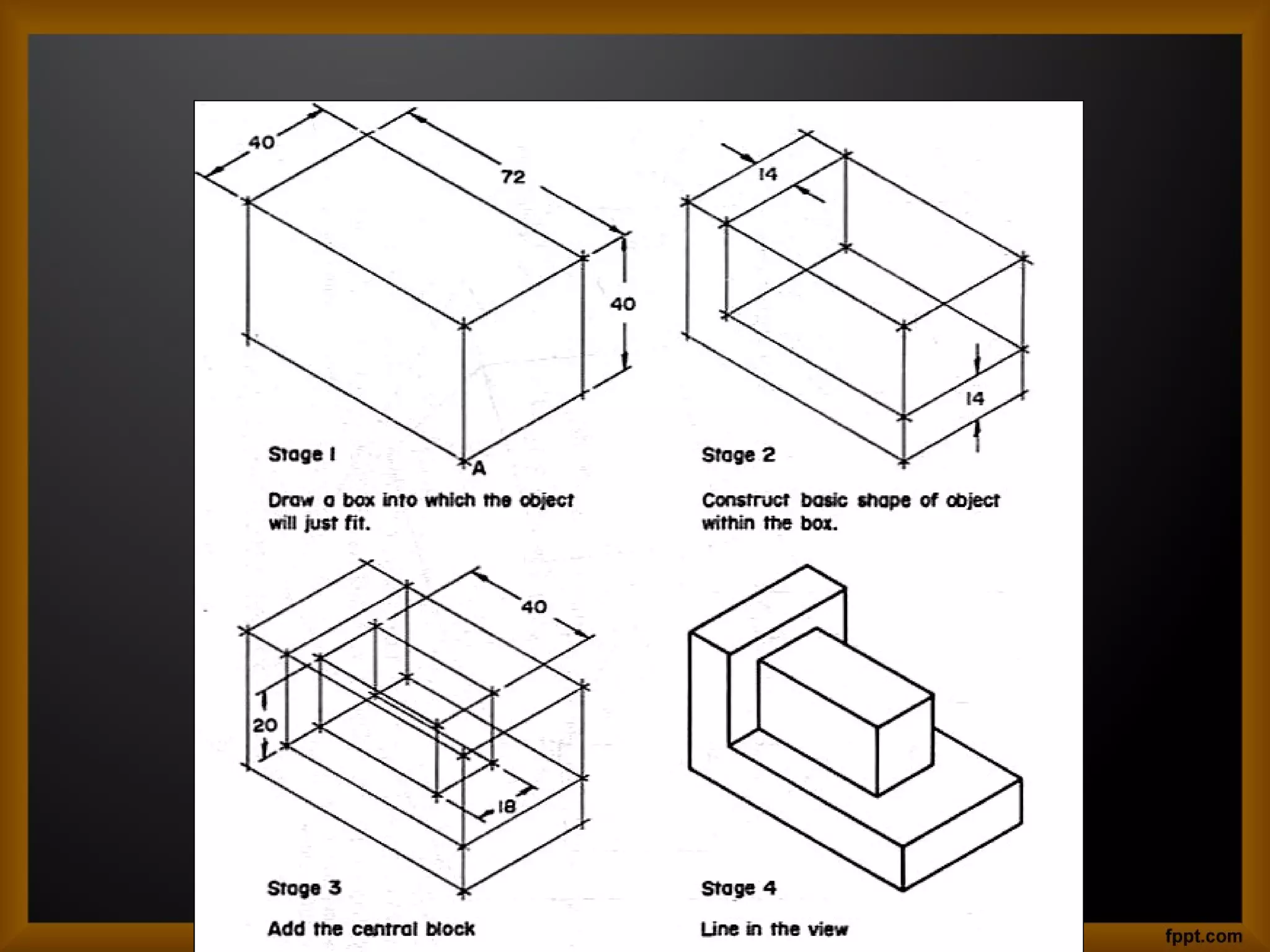 40
72
40
A
Stage 1
Draw a box into which the object will just fit.

14
14
Stage 2
Construct basic shape of object within the box.

40
20
18
Stage 3
Add the central block

Stage 4
Line in the view

fppt.com