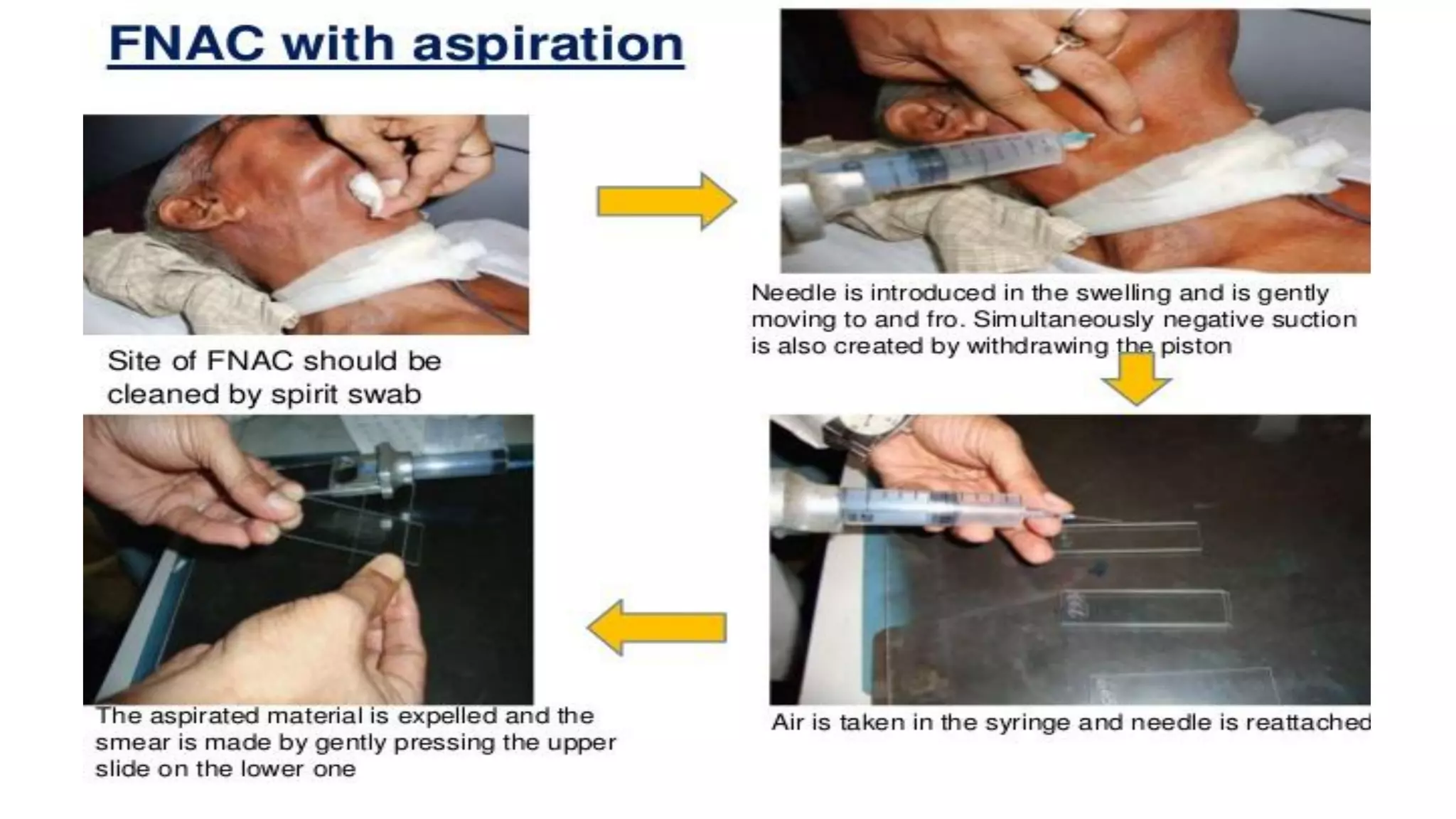 FNAC with aspiration

Site of FNAC should be cleaned by spirit swab

Needle is introduced in the swelling and is gently moving to and fro. Simultaneously negative suction is also created by withdrawing the piston

Air is taken in the syringe and needle is reattached

The aspirated material is expelled and the smear is made by gently pressing the upper slide on the lower one