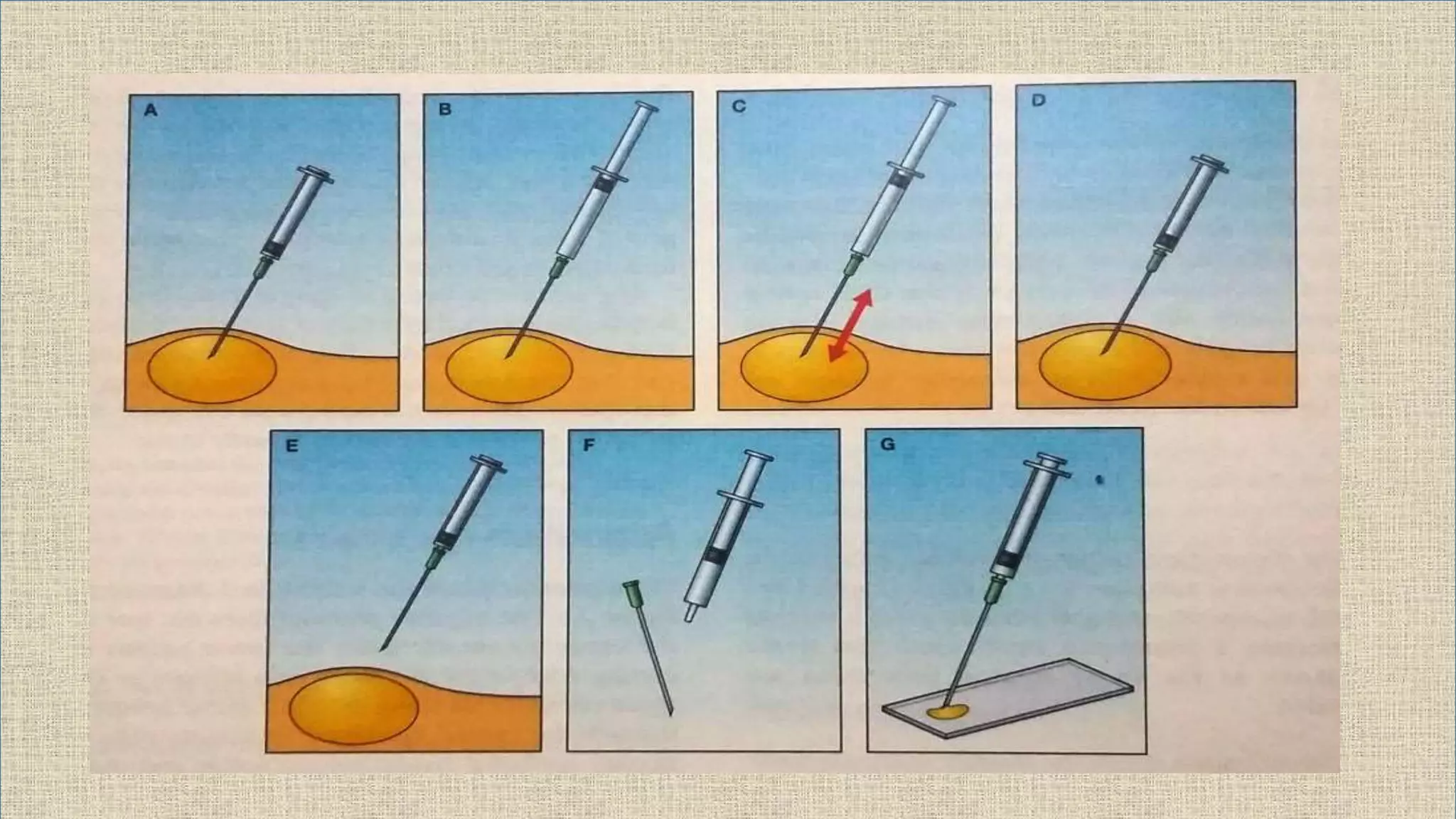 A

B

C

D

E

F

G