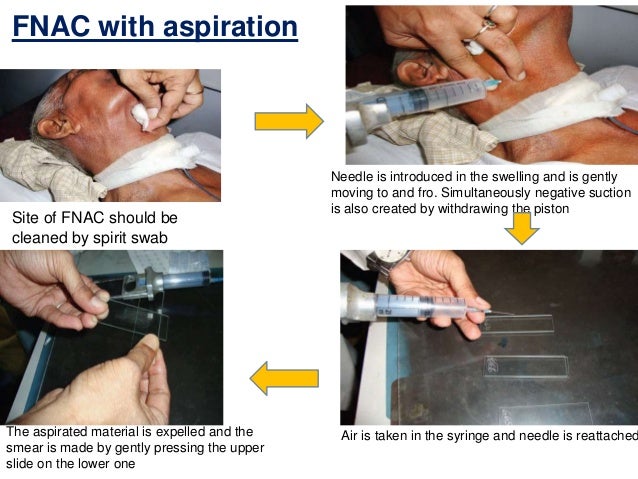 FNAC with aspiration

Site of FNAC should be cleaned by spirit swab

Needle is introduced in the swelling and is gently moving to and fro. Simultaneously negative suction is also created by withdrawing the piston

Air is taken in the syringe and needle is reattached

The aspirated material is expelled and the smear is made by gently pressing the upper slide on the lower one