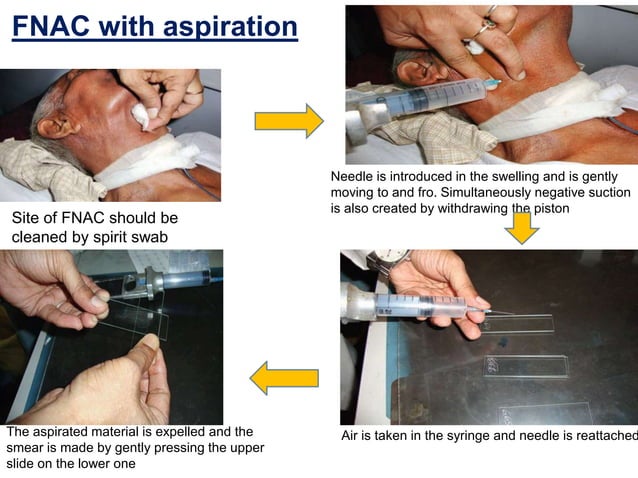 FNAC with aspiration

Site of FNAC should be cleaned by spirit swab

Needle is introduced in the swelling and is gently moving to and fro. Simultaneously negative suction is also created by withdrawing the piston

Air is taken in the syringe and needle is reattached

The aspirated material is expelled and the smear is made by gently pressing the upper slide on the lower one