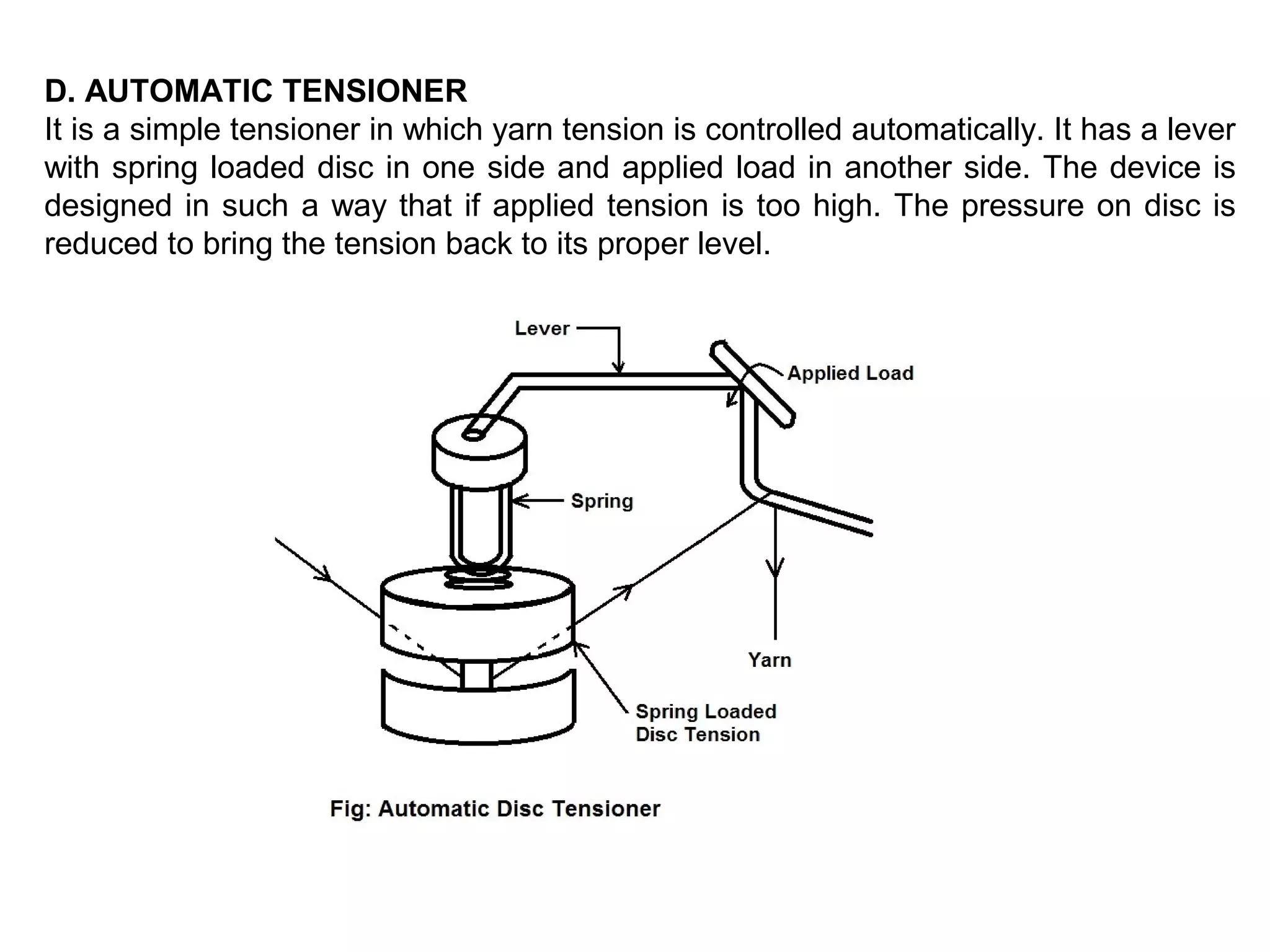 D. AUTOMATIC TENSIONER

It is a simple tensioner in which yarn tension is controlled automatically. It has a lever with spring loaded disc in one side and applied load in another side. The device is designed in such a way that if applied tension is too high. The pressure on disc is reduced to bring the tension back to its proper level.

Lever

Applied Load

Spring

Yarn

Spring Loaded Disc Tension

Fig: Automatic Disc Tensioner