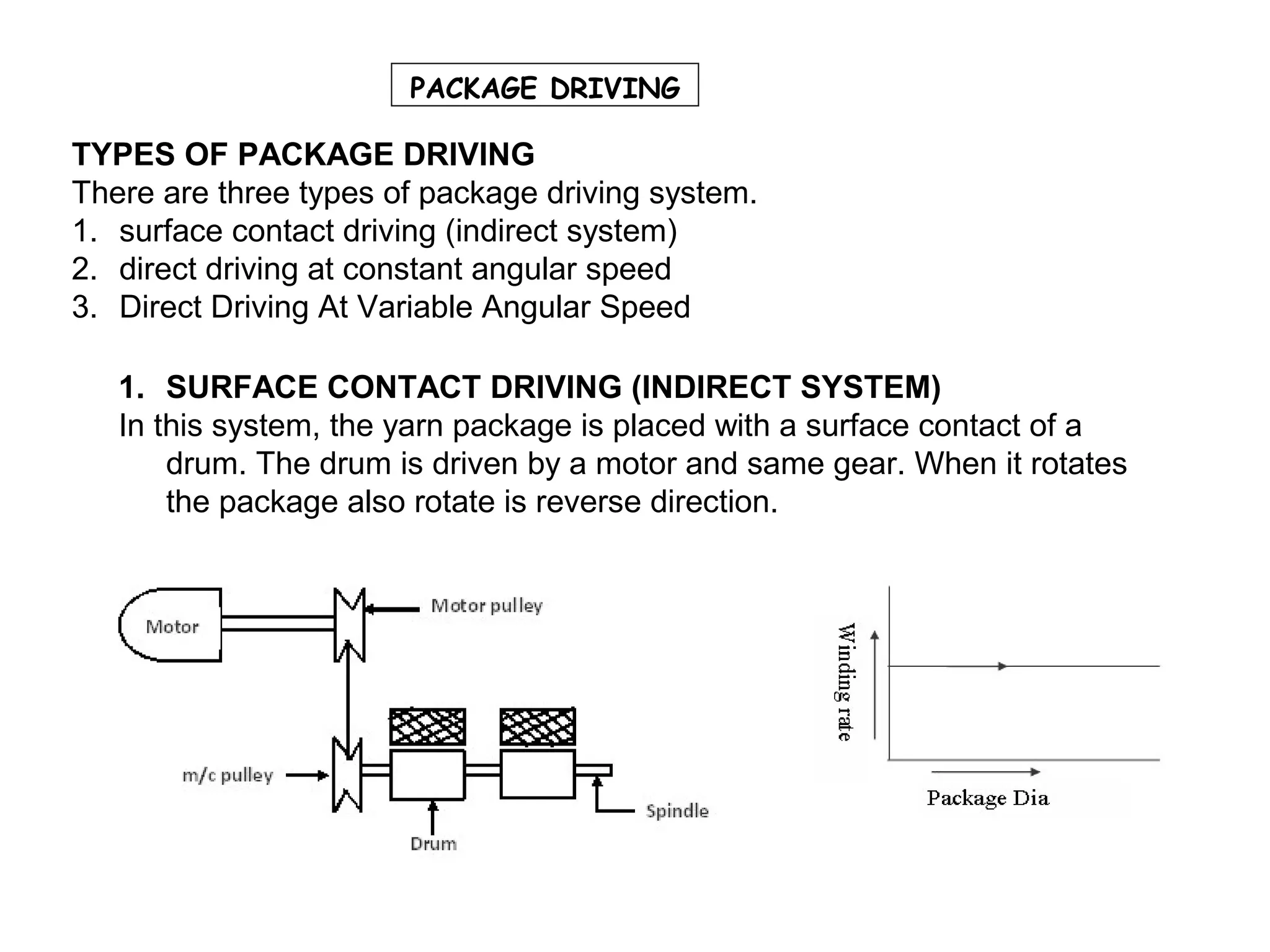 PACKAGE DRIVING

TYPES OF PACKAGE DRIVING

There are three types of package driving system.

1. surface contact driving (indirect system)
2. direct driving at constant angular speed
3. Direct Driving At Variable Angular Speed

1. SURFACE CONTACT DRIVING (INDIRECT SYSTEM)

In this system, the yarn package is placed with a surface contact of a drum. The drum is driven by a motor and same gear. When it rotates the package also rotate is reverse direction.

Motor
Motor pulley
m/c pulley
Drum
Spindle

Winding rate
Package Dia