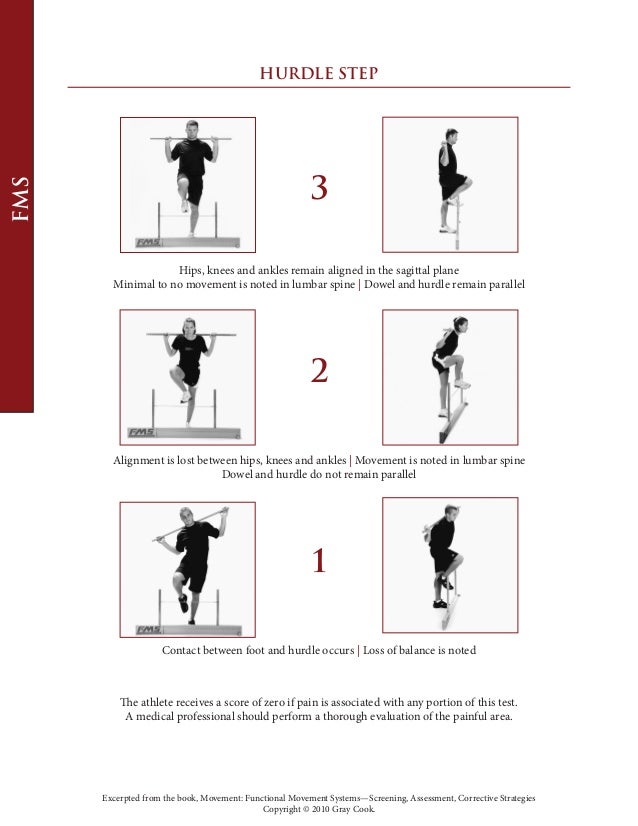 FMS

HURDLE STEP

FMS

3

Hips, knees and ankles remain aligned in the sagittal plane
Minimal to no movement is noted in lumbar spine | Dowel and hurdle remain parallel

FMS

2

Alignment is lost between hips, knees and ankles | Movement is noted in lumbar spine
Dowel and hurdle do not remain parallel

FMS

1

Contact between foot and hurdle occurs | Loss of balance is noted

The athlete receives a score of zero if pain is associated with any portion of this test.
A medical professional should perform a thorough evaluation of the painful area.

Excerpted from the book, Movement: Functional Movement Systems—Screening, Assessment, Corrective Strategies
Copyright © 2010 Gray Cook.