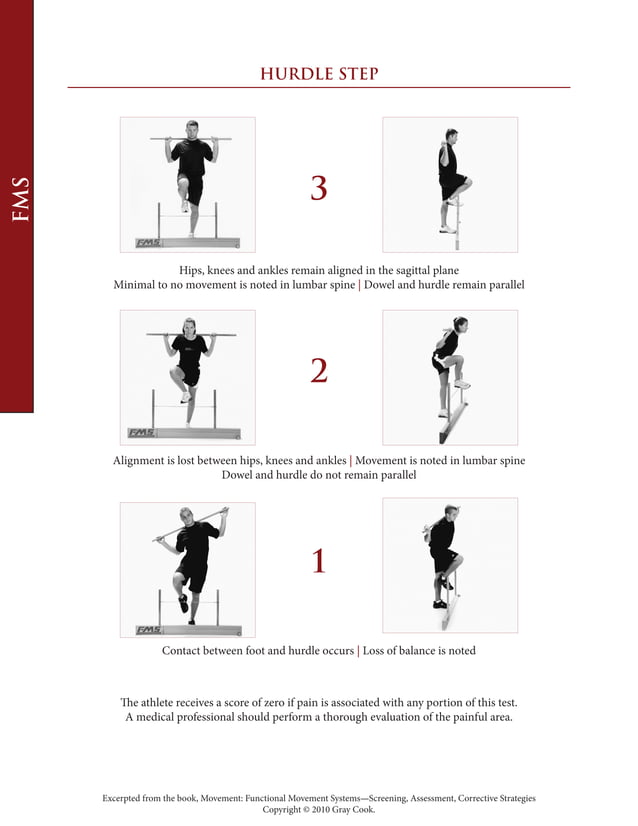 FMS

HURDLE STEP

FMS

3

Hips, knees and ankles remain aligned in the sagittal plane
Minimal to no movement is noted in lumbar spine | Dowel and hurdle remain parallel

FMS

2

Alignment is lost between hips, knees and ankles | Movement is noted in lumbar spine
Dowel and hurdle do not remain parallel

FMS

1

Contact between foot and hurdle occurs | Loss of balance is noted

The athlete receives a score of zero if pain is associated with any portion of this test.
A medical professional should perform a thorough evaluation of the painful area.

Excerpted from the book, Movement: Functional Movement Systems—Screening, Assessment, Corrective Strategies
Copyright © 2010 Gray Cook.