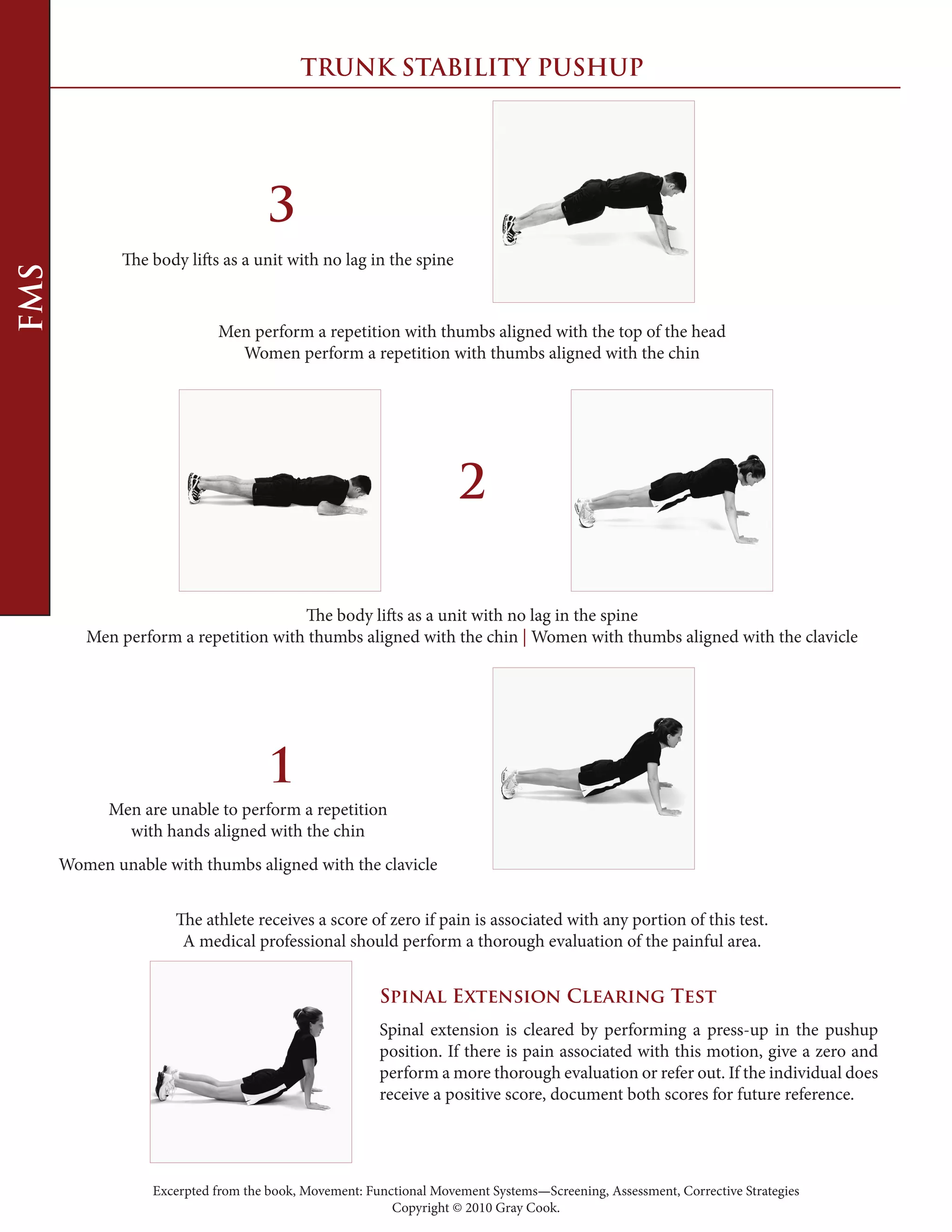 FMS

TRUNK STABILITY PUSHUP

3

The body lifts as a unit with no lag in the spine

Men perform a repetition with thumbs aligned with the top of the head
Women perform a repetition with thumbs aligned with the chin

2

The body lifts as a unit with no lag in the spine
Men perform a repetition with thumbs aligned with the chin | Women with thumbs aligned with the clavicle

1

Men are unable to perform a repetition with hands aligned with the chin

Women unable with thumbs aligned with the clavicle

The athlete receives a score of zero if pain is associated with any portion of this test.
A medical professional should perform a thorough evaluation of the painful area.

SPINAL EXTENSION CLEARING TEST

Spinal extension is cleared by performing a press-up in the pushup position. If there is pain associated with this motion, give a zero and perform a more thorough evaluation or refer out. If the individual does receive a positive score, document both scores for future reference.

Excerpted from the book, Movement: Functional Movement Systems—Screening, Assessment, Corrective Strategies
Copyright © 2010 Gray Cook.