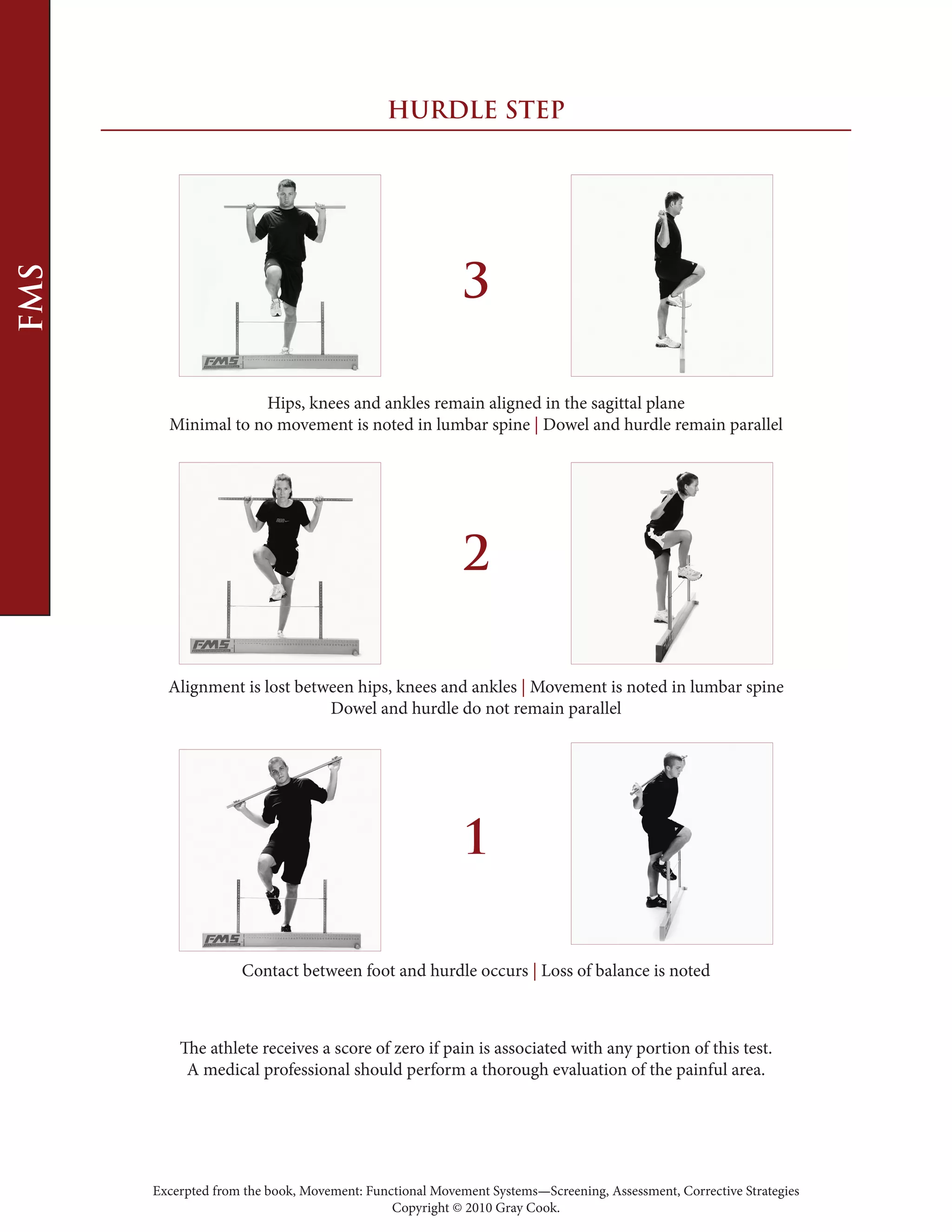 FMS

HURDLE STEP

FMS

3

Hips, knees and ankles remain aligned in the sagittal plane
Minimal to no movement is noted in lumbar spine | Dowel and hurdle remain parallel

FMS

2

Alignment is lost between hips, knees and ankles | Movement is noted in lumbar spine
Dowel and hurdle do not remain parallel

FMS

1

Contact between foot and hurdle occurs | Loss of balance is noted

The athlete receives a score of zero if pain is associated with any portion of this test.
A medical professional should perform a thorough evaluation of the painful area.

Excerpted from the book, Movement: Functional Movement Systems—Screening, Assessment, Corrective Strategies
Copyright © 2010 Gray Cook.