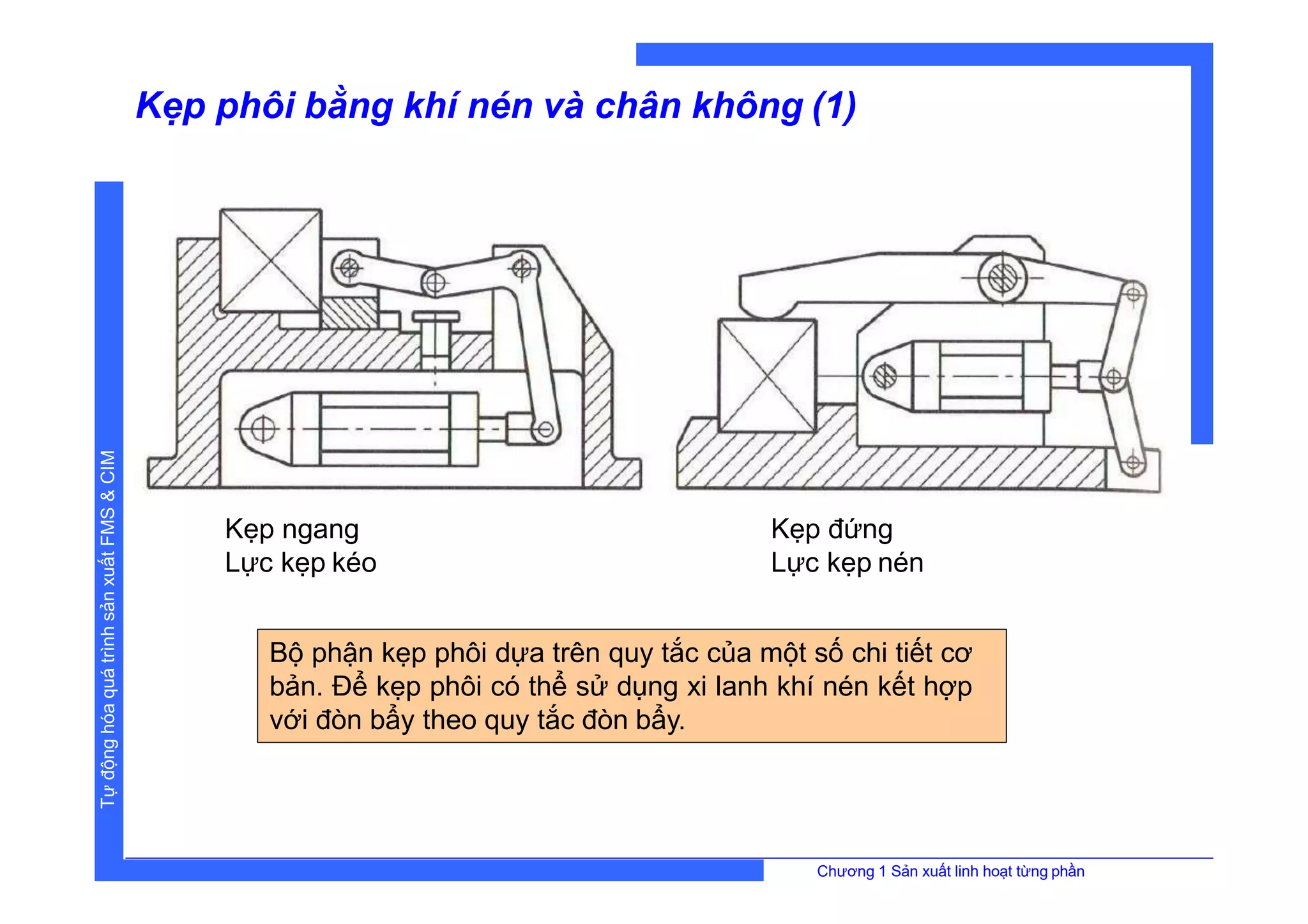 Kẹp phôi bằng khí nén và chân không (1)

Tự động hóa quá trình sản xuất FMS & CIM

Kẹp ngang
Lực kẹp kéo

Kẹp đứng
Lực kẹp nén

Bộ phận kẹp phôi dựa trên quy tắc của một số chi tiết cơ bản. Để kẹp phôi có thể sử dụng xi lanh khí nén kết hợp với đòn bẩy theo quy tắc đòn bẩy.

Chương 1 Sản xuất linh hoạt từng phần