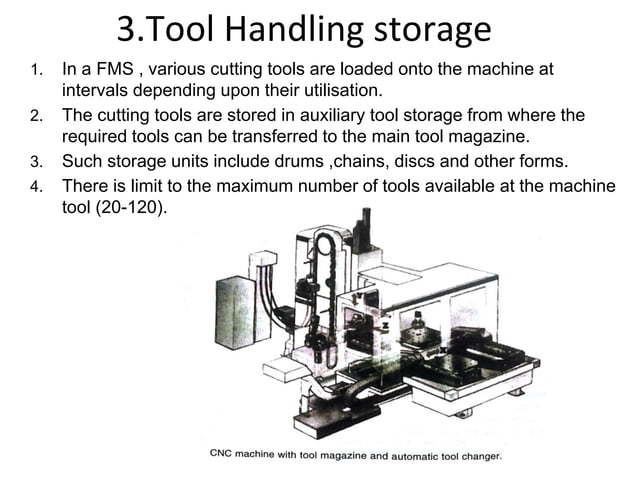 3.Tool Handling storage

1. In a FMS , various cutting tools are loaded onto the machine at intervals depending upon their utilisation.
2. The cutting tools are stored in auxiliary tool storage from where the required tools can be transferred to the main tool magazine.
3. Such storage units include drums ,chains, discs and other forms.
4. There is limit to the maximum number of tools available at the machine tool (20-120).

Y
Z

CNC machine with tool magazine and automatic tool changer.