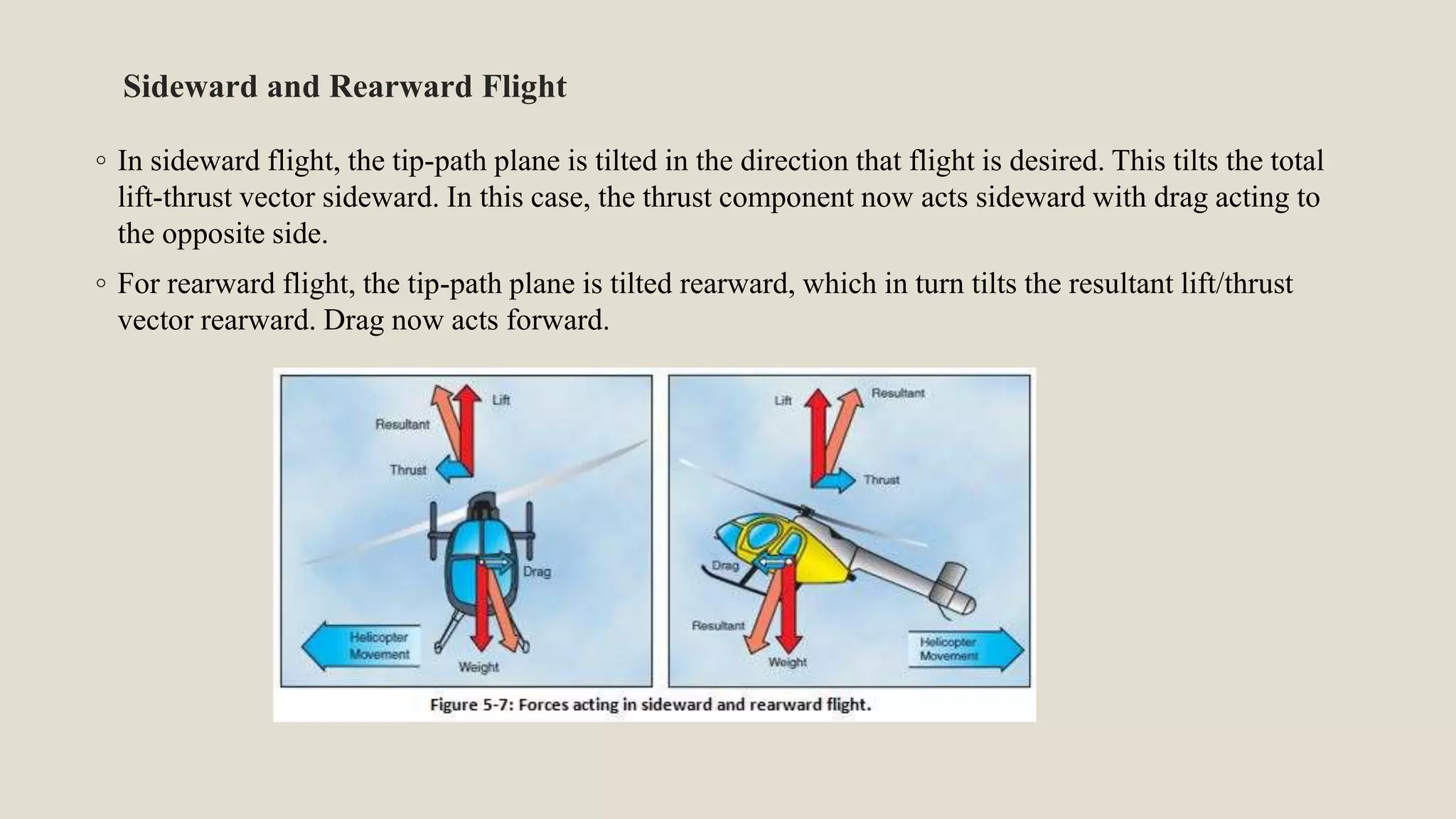 Sideward and Rearward Flight

◦ In sideward flight, the tip-path plane is tilted in the direction that flight is desired. This tilts the total lift-thrust vector sideward. In this case, the thrust component now acts sideward with drag acting to the opposite side.

◦ For rearward flight, the tip-path plane is tilted rearward, which in turn tilts the resultant lift/thrust vector rearward. Drag now acts forward.

Lift
Resultant
Thrust
Drag
Helicopter Movement
Weight

Lift
Resultant
Thrust
Drag
Resultant
Weight
Helicopter Movement

Figure 5-7: Forces acting in sideward and rearward flight.