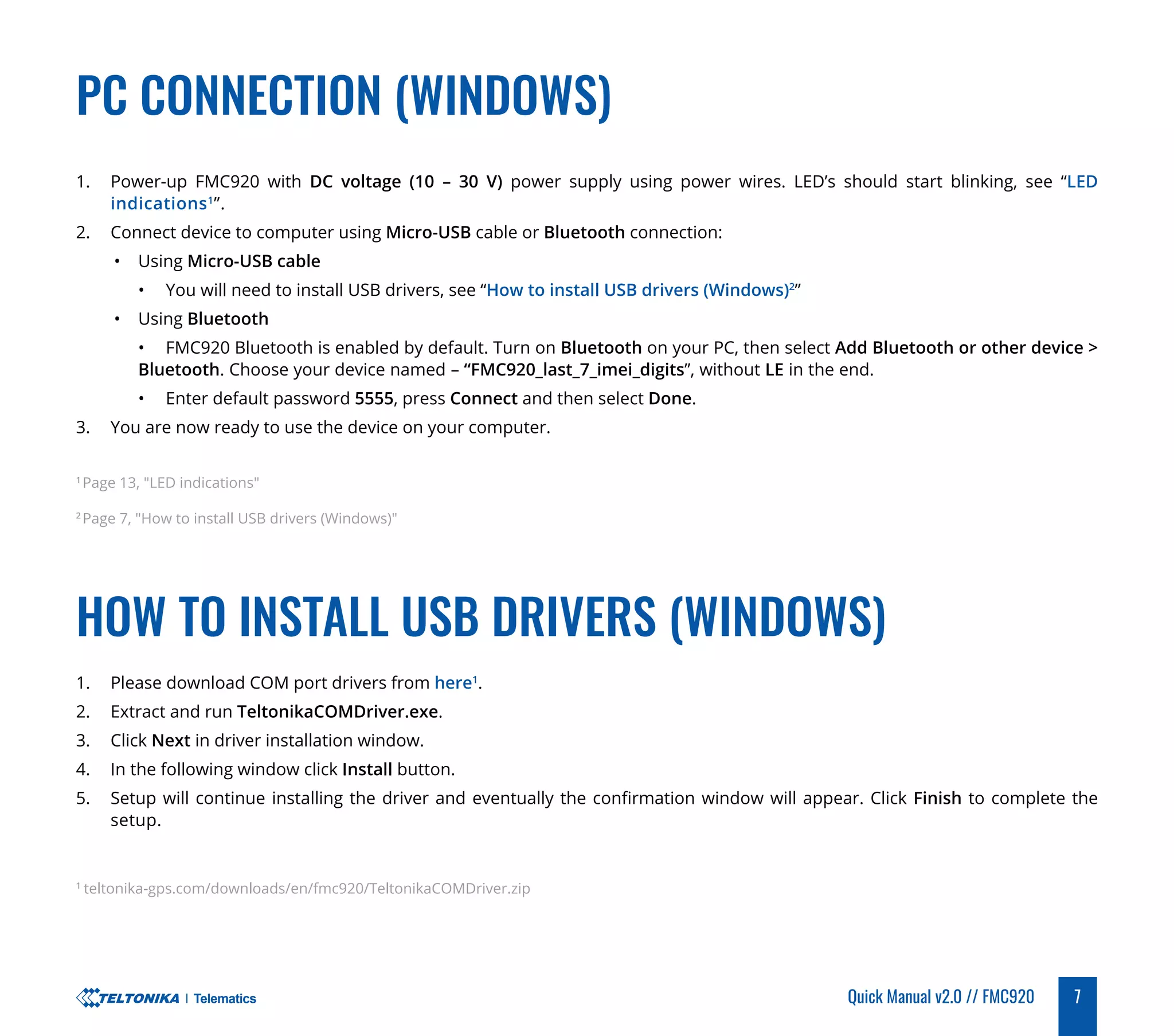 PC CONNECTION (WINDOWS)

1. Power-up FMC920 with DC voltage (10 – 30 V) power supply using power wires. LED's should start blinking, see "LED indications$^1$".
2. Connect device to computer using Micro-USB cable or Bluetooth connection:
   • Using Micro-USB cable
      • You will need to install USB drivers, see "How to install USB drivers (Windows)$^2$"
   • Using Bluetooth
      • FMC920 Bluetooth is enabled by default. Turn on Bluetooth on your PC, then select Add Bluetooth or other device > Bluetooth. Choose your device named – "FMC920_last_7_imei_digits", without LE in the end.
      • Enter default password 5555, press Connect and then select Done.
3. You are now ready to use the device on your computer.

$^1$ Page 13, "LED indications"

$^2$ Page 7, "How to install USB drivers (Windows)"

HOW TO INSTALL USB DRIVERS (WINDOWS)

1. Please download COM port drivers from here$^1$.
2. Extract and run TeltonikaCOMDriver.exe.
3. Click Next in driver installation window.
4. In the following window click Install button.
5. Setup will continue installing the driver and eventually the confirmation window will appear. Click Finish to complete the setup.

$^1$ teltonika-gps.com/downloads/en/fmc920/TeltonikaCOMDriver.zip

TELTONIKA | Telematics

Quick Manual v2.0 // FMC920

7