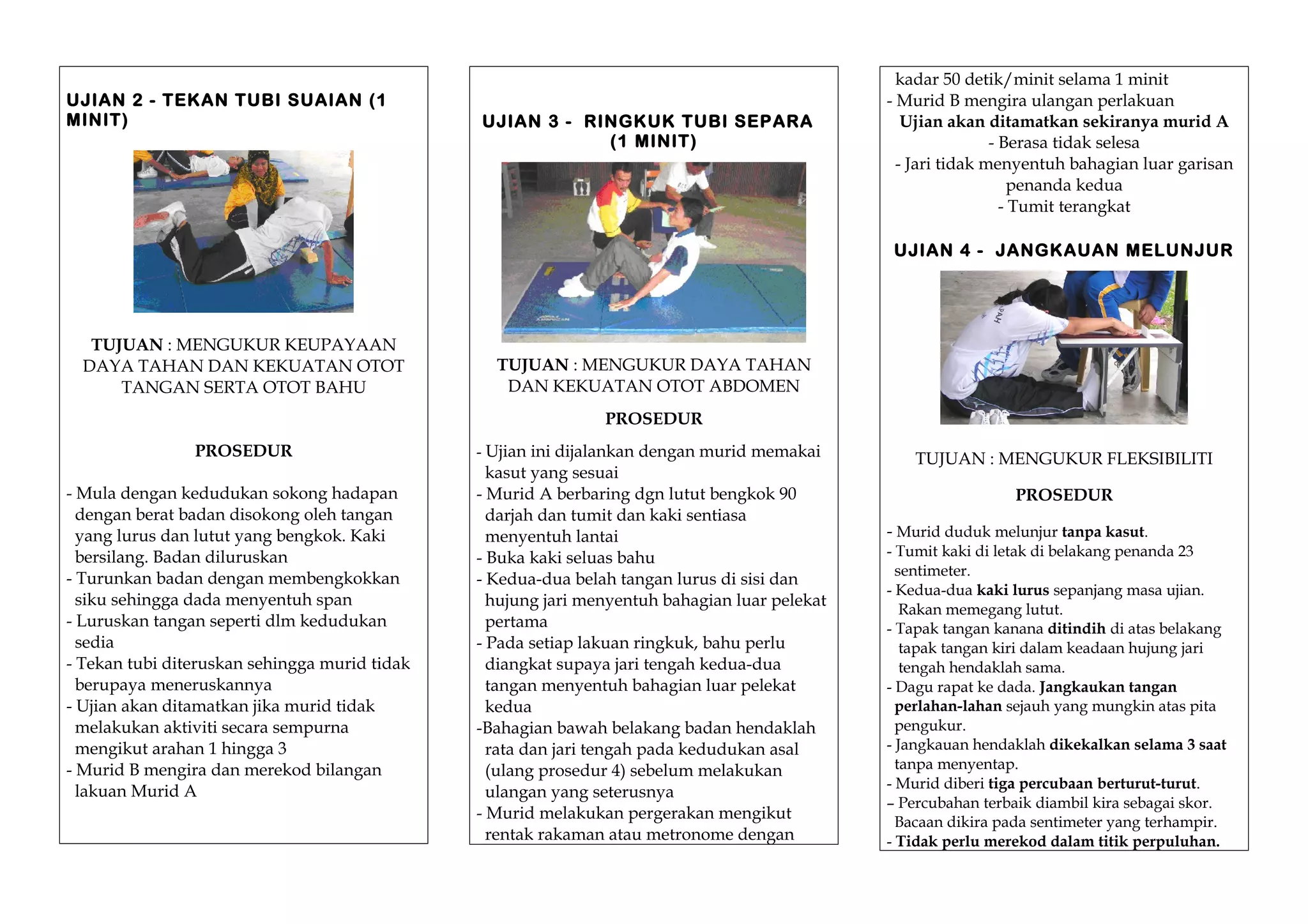 UJIAN 2 - TEKAN TUBI SUAIAN (1 MINIT)

TUJUAN : MENGUKUR KEUPAYAAN DAYA TAHAN DAN KEKUATAN OTOT TANGAN SERTA OTOT BAHU

PROSEDUR

- Mula dengan kedudukan sokong hadapan dengan berat badan disokong oleh tangan yang lurus dan lutut yang bengkok. Kaki bersilang. Badan diluruskan
- Turunkan badan dengan membengkokkan siku sehingga dada menyentuh span
- Luruskan tangan seperti dlm kedudukan sedia
- Tekan tubi diteruskan sehingga murid tidak berupaya meneruskannya
- Ujian akan ditamatkan jika murid tidak melakukan aktiviti secara sempurna mengikut arahan 1 hingga 3
- Murid B mengira dan merekod bilangan lakuan Murid A

UJIAN 3 - RINGKUK TUBI SEPARA (1 MINIT)

TUJUAN : MENGUKUR DAYA TAHAN DAN KEKUATAN OTOT ABDOMEN

PROSEDUR

- Ujian ini dijalankan dengan murid memakai kasut yang sesuai
- Murid A berbaring dgn lutut bengkok 90 darjah dan tumit dan kaki sentiasa menyentuh lantai
- Buka kaki seluas bahu
- Kedua-dua belah tangan lurus di sisi dan hujung jari menyentuh bahagian luar pelekat pertama
- Pada setiap lakuan ringkuk, bahu perlu diangkat supaya jari tengah kedua-dua tangan menyentuh bahagian luar pelekat kedua
-Bahagian bawah belakang badan hendaklah rata dan jari tengah pada kedudukan asal (ulang prosedur 4) sebelum melakukan ulangan yang seterusnya
- Murid melakukan pergerakan mengikut rentak rakaman atau metronome dengan

kadar 50 detik/minit selama 1 minit
- Murid B mengira ulangan perlakuan
Ujian akan ditamatkan sekiranya murid A
- Berasa tidak selesa
- Jari tidak menyentuh bahagian luar garisan penanda kedua
- Tumit terangkat

UJIAN 4 - JANGKAUAN MELUNJUR

TUJUAN : MENGUKUR FLEKSIBILITI

PROSEDUR

- Murid duduk melunjur tanpa kasut.
- Tumit kaki di letak di belakang penanda 23 sentimeter.
- Kedua-dua kaki lurus sepanjang masa ujian. Rakan memegang lutut.
- Tapak tangan kanana ditindih di atas belakang tapak tangan kiri dalam keadaan hujung jari tengah hendaklah sama.
- Dagu rapat ke dada. Jangkaukan tangan perlahan-lahan sejauh yang mungkin atas pita pengukur.
- Jangkauan hendaklah dikekalkan selama 3 saat tanpa menyentap.
- Murid diberi tiga percubaan berturut-turut.
– Percubahan terbaik diambil kira sebagai skor. Bacaan dikira pada sentimeter yang terhampir.
- Tidak perlu merekod dalam titik perpuluhan.