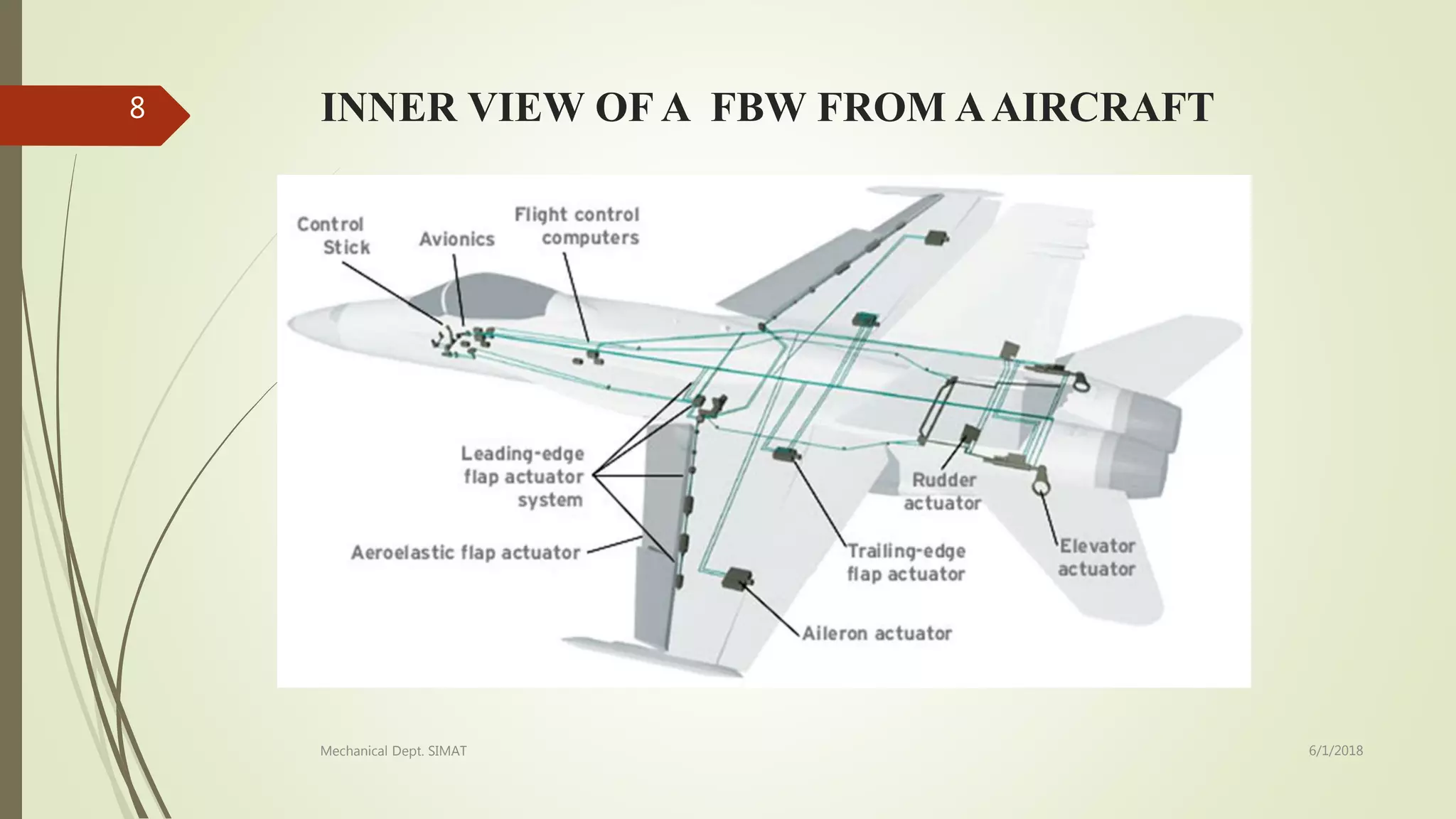 8

INNER VIEW OF A FBW FROM A AIRCRAFT

Control Stick

Avionics

Flight control computers

Leading-edge flap actuator system

Aeroelastic flap actuator

Rudder actuator

Trailing-edge flap actuator

Elevator actuator

Aileron actuator

Mechanical Dept. SIMAT

6/1/2018