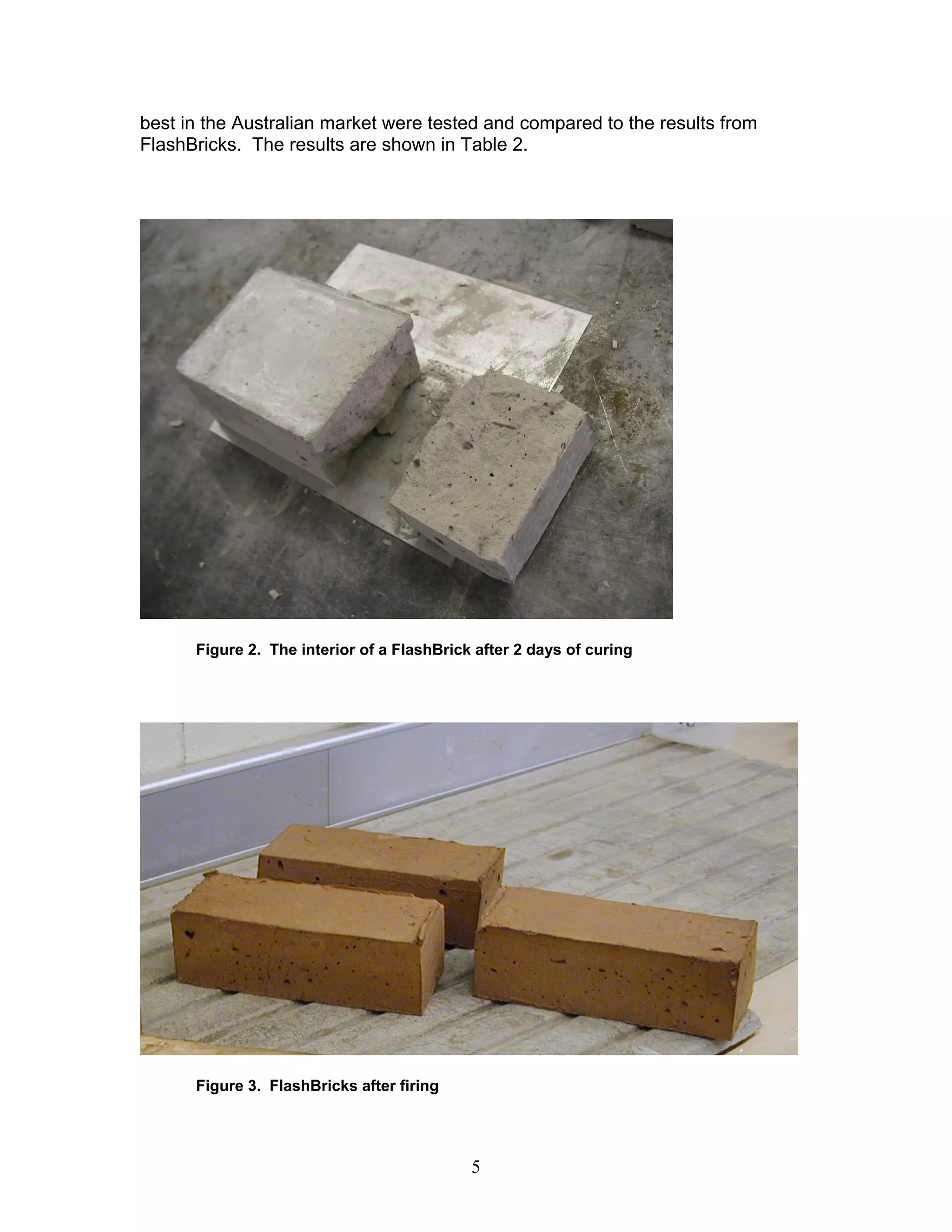 best in the Australian market were tested and compared to the results from FlashBricks. The results are shown in Table 2.

Figure 2. The interior of a FlashBrick after 2 days of curing

Figure 3. FlashBricks after firing

5