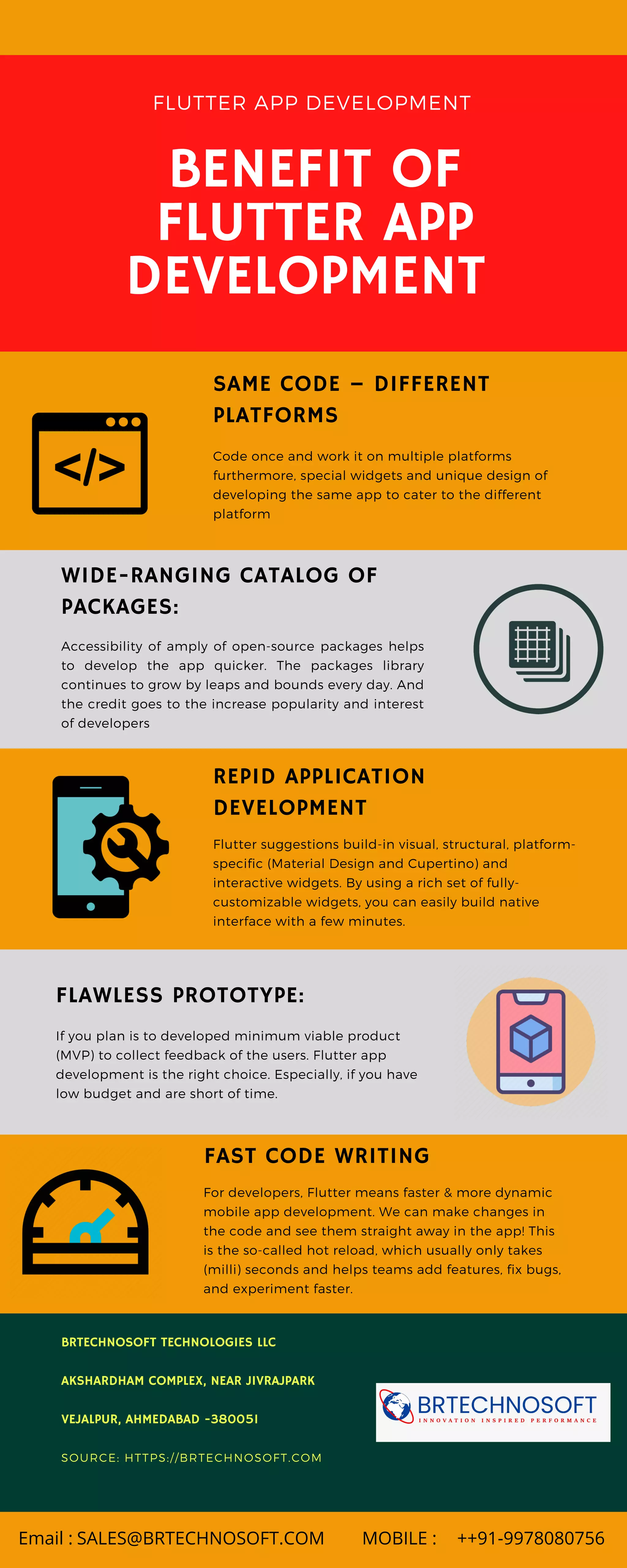 FLUTTER APP DEVELOPMENT

BENEFIT OF FLUTTER APP DEVELOPMENT

SAME CODE – DIFFERENT PLATFORMS

</>

Code once and work it on multiple platforms furthermore, special widgets and unique design of developing the same app to cater to the different platform

WIDE-RANGING CATALOG OF PACKAGES:

Accessibility of amply of open-source packages helps to develop the app quicker. The packages library continues to grow by leaps and bounds every day. And the credit goes to the increase popularity and interest of developers

REPID APPLICATION DEVELOPMENT

Flutter suggestions build-in visual, structural, platform-specific (Material Design and Cupertino) and interactive widgets. By using a rich set of fully-customizable widgets, you can easily build native interface with a few minutes.

FLAWLESS PROTOTYPE:

If you plan is to developed minimum viable product (MVP) to collect feedback of the users. Flutter app development is the right choice. Especially, if you have low budget and are short of time.

FAST CODE WRITING

For developers, Flutter means faster & more dynamic mobile app development. We can make changes in the code and see them straight away in the app! This is the so-called hot reload, which usually only takes (milli) seconds and helps teams add features, fix bugs, and experiment faster.

BRTECHNOSOFT TECHNOLOGIES LLC

AKSHARDHAM COMPLEX, NEAR JIVRAJPARK

VEJALPUR, AHMEDABAD -380051

SOURCE: HTTPS://BRTECHNOSOFT.COM

BRTECHNOSOFT
INNOVATION INSPIRED PERFORMANCE

Email : SALES@BRTECHNOSOFT.COM MOBILE : ++91-9978080756