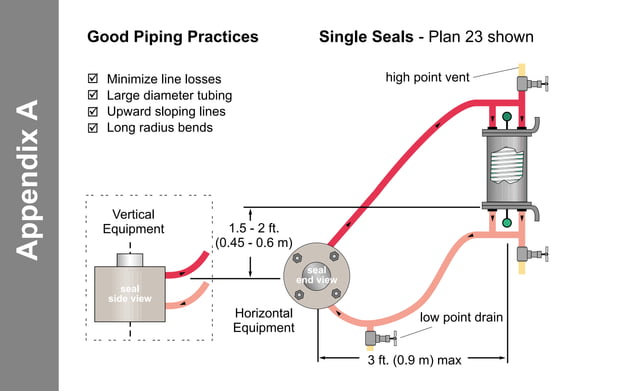 Appendix A

Good Piping Practices

☑ Minimize line losses
☑ Large diameter tubing
☑ Upward sloping lines
☑ Long radius bends

Single Seals - Plan 23 shown

high point vent

Vertical Equipment

seal side view

1.5 - 2 ft. (0.45 - 0.6 m)

seal end view

Horizontal Equipment

low point drain

3 ft. (0.9 m) max