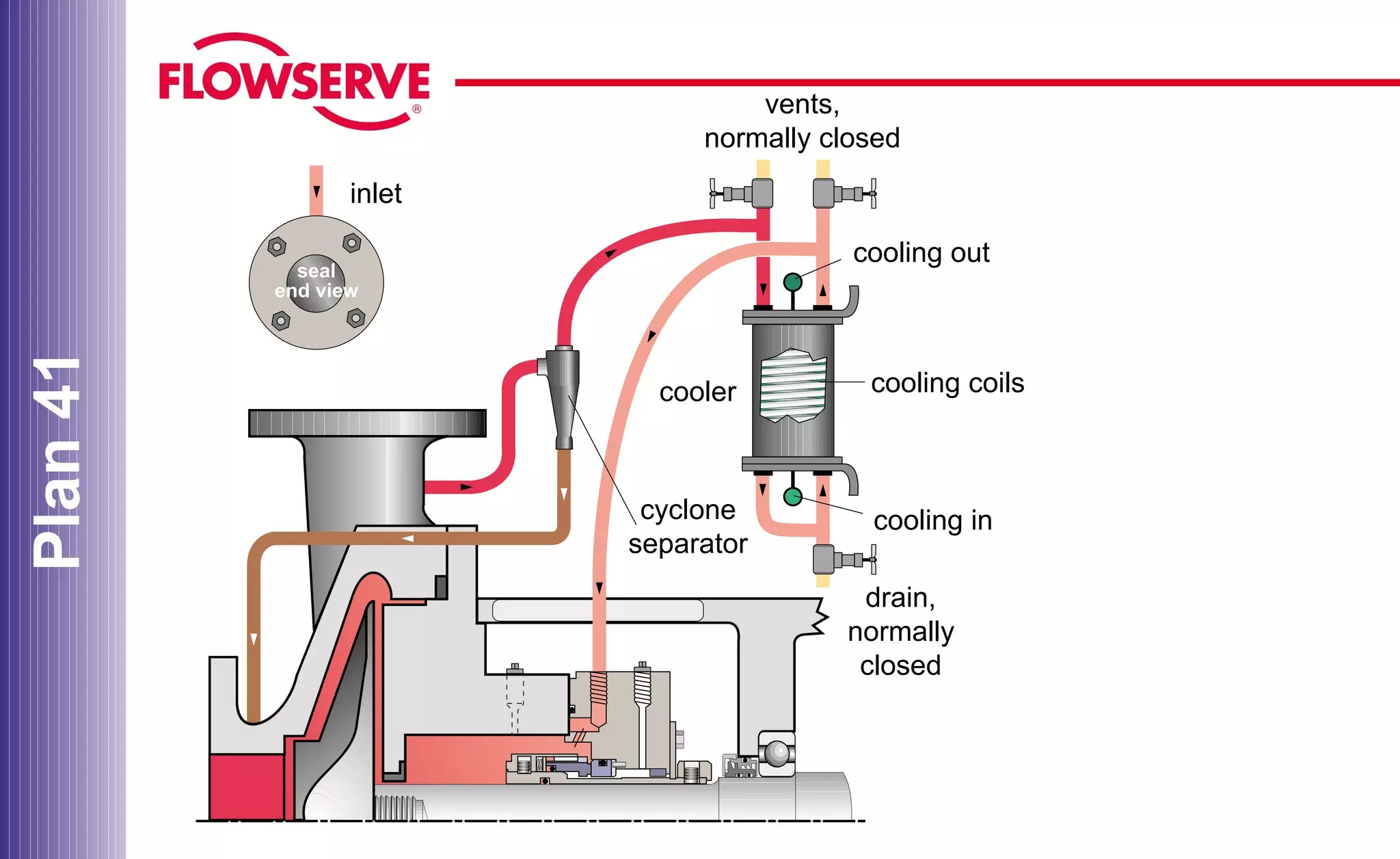 Plan 41

FLOWSERVE®

vents, normally closed

inlet

seal end view

cooling out

cooler

cooling coils

cyclone separator

cooling in

drain, normally closed