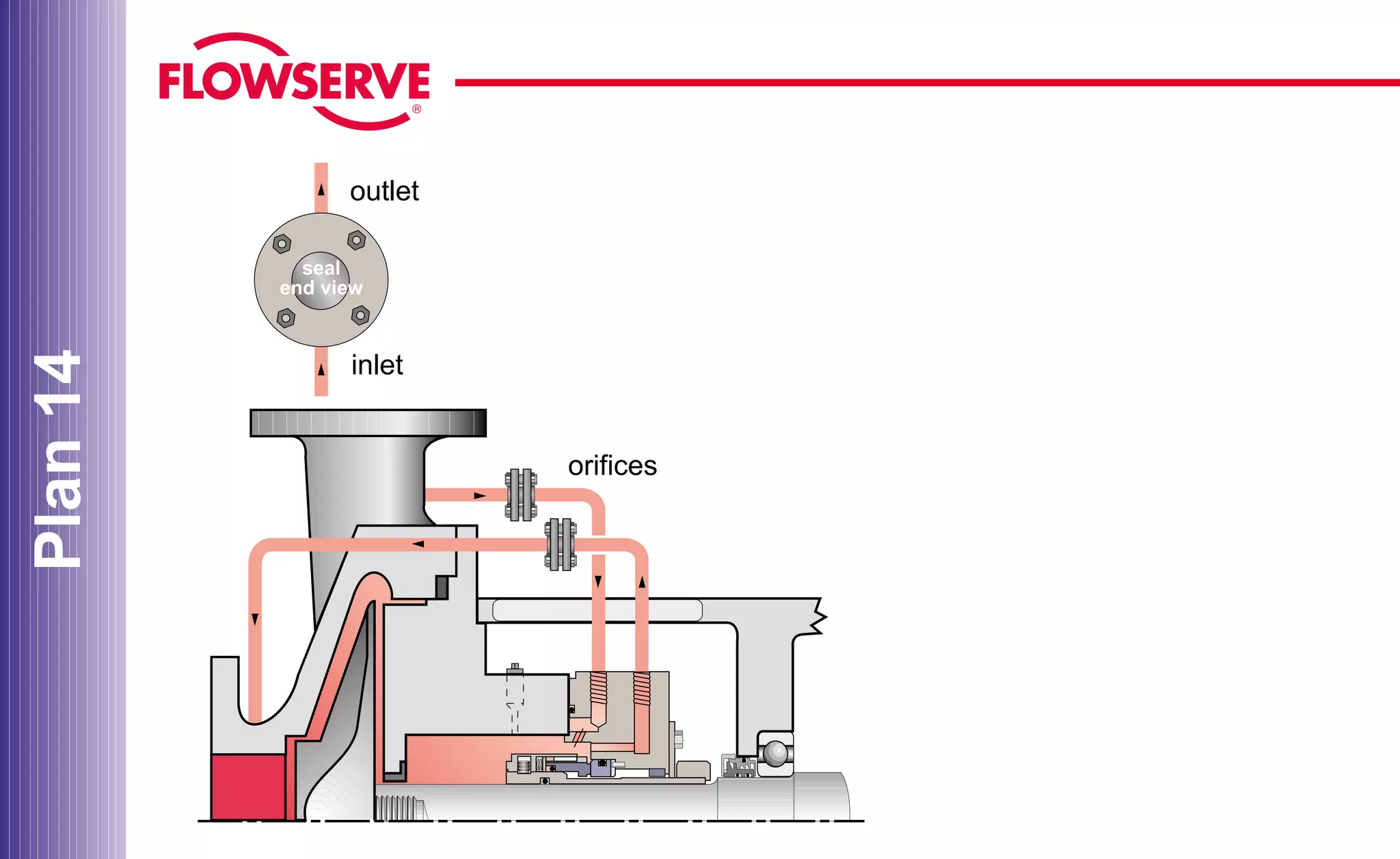 Plan 14

FLOWSERVE®

outlet

seal end view

inlet

orifices