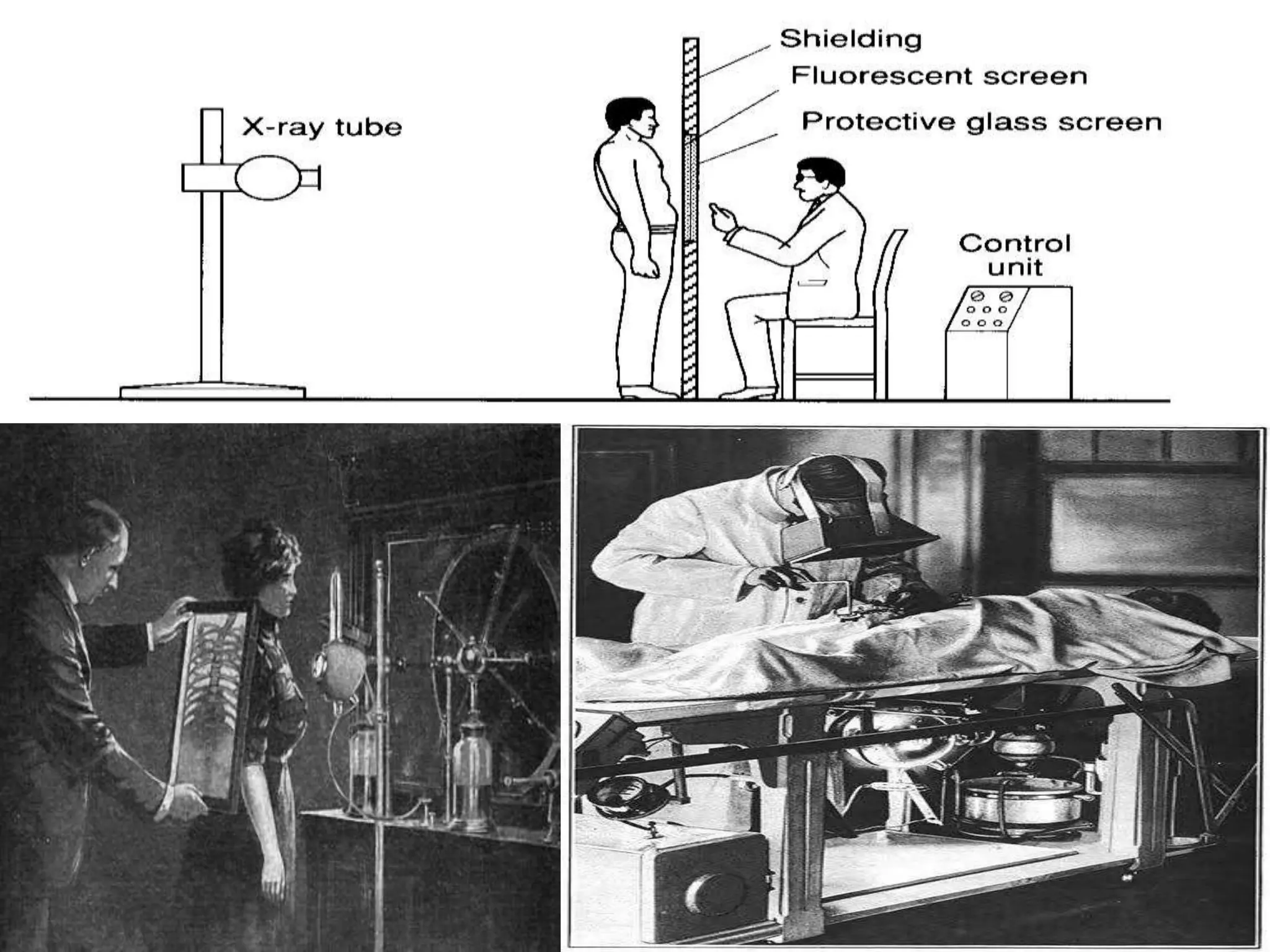 X-ray tube

Shielding
Fluorescent screen
Protective glass screen

Control unit