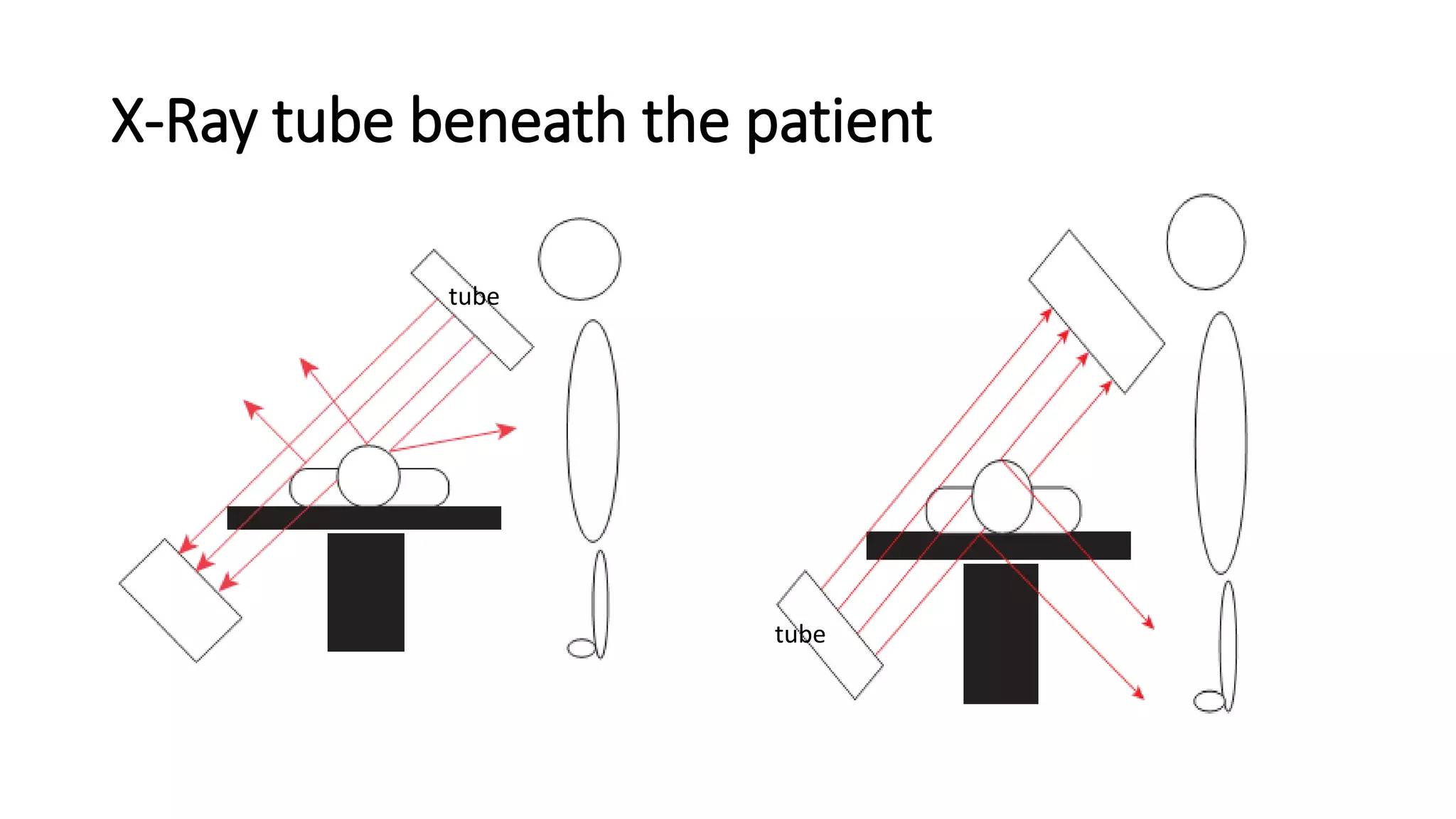 X-Ray tube beneath the patient

tube

tube