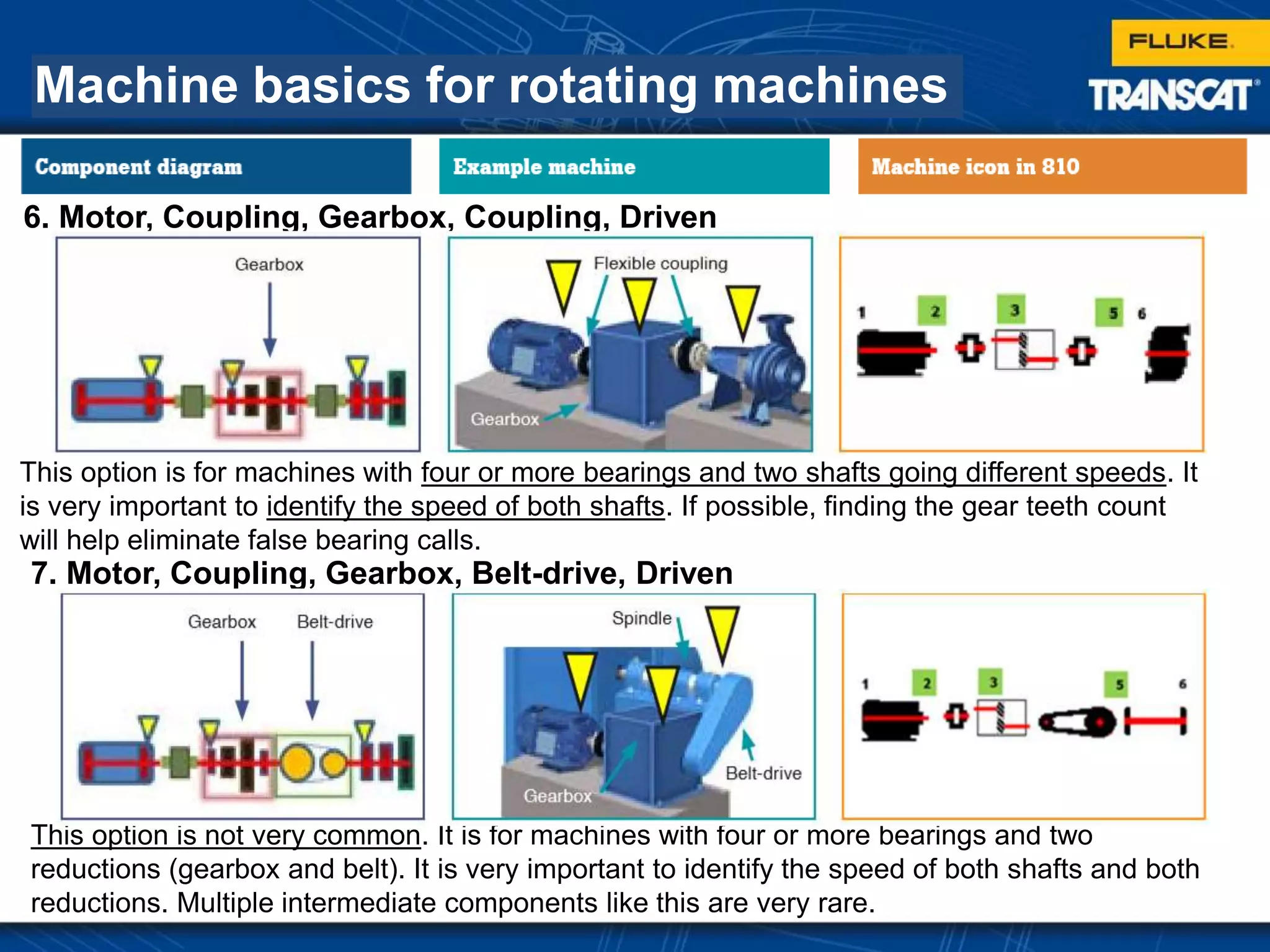 Machine basics for rotating machines

FLUKE.

TRANSCAT

Component diagram

Example machine

Machine icon in 810

6. Motor, Coupling, Gearbox, Coupling, Driven

Gearbox

Flexible coupling

Gearbox

1 2 3 5 6

This option is for machines with four or more bearings and two shafts going different speeds. It is very important to identify the speed of both shafts. If possible, finding the gear teeth count will help eliminate false bearing calls.

7. Motor, Coupling, Gearbox, Belt-drive, Driven

Gearbox Belt-drive

Spindle

Belt-drive

Gearbox

1 2 3 5 6

This option is not very common. It is for machines with four or more bearings and two reductions (gearbox and belt). It is very important to identify the speed of both shafts and both reductions. Multiple intermediate components like this are very rare.