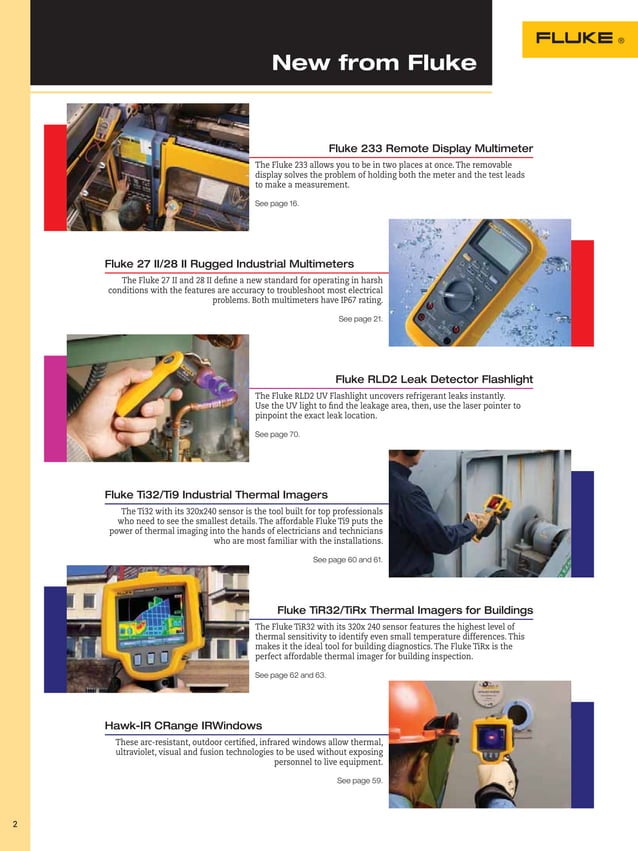 FLUKE ®

New from Fluke

Fluke 233 Remote Display Multimeter

The Fluke 233 allows you to be in two places at once. The removable display solves the problem of holding both the meter and the test leads to make a measurement.

See page 16.

Fluke 27 II/28 II Rugged Industrial Multimeters

The Fluke 27 II and 28 II define a new standard for operating in harsh conditions with the features are accuracy to troubleshoot most electrical problems. Both multimeters have IP67 rating.

See page 21.

Fluke RLD2 Leak Detector Flashlight

The Fluke RLD2 UV Flashlight uncovers refrigerant leaks instantly. Use the UV light to find the leakage area, then, use the laser pointer to pinpoint the exact leak location.

See page 70.

Fluke Ti32/Ti9 Industrial Thermal Imagers

The Ti32 with its 320x240 sensor is the tool built for top professionals who need to see the smallest details. The affordable Fluke Ti9 puts the power of thermal imaging into the hands of electricians and technicians who are most familiar with the installations.

See page 60 and 61.

Fluke TiR32/TiRx Thermal Imagers for Buildings

The Fluke TiR32 with its 320x 240 sensor features the highest level of thermal sensitivity to identify even small temperature differences. This makes it the ideal tool for building diagnostics. The Fluke TiRx is the perfect affordable thermal imager for building inspection.

See page 62 and 63.

Hawk-IR CRange IRWindows

These arc-resistant, outdoor certified, infrared windows allow thermal, ultraviolet, visual and fusion technologies to be used without exposing personnel to live equipment.

See page 59.

2