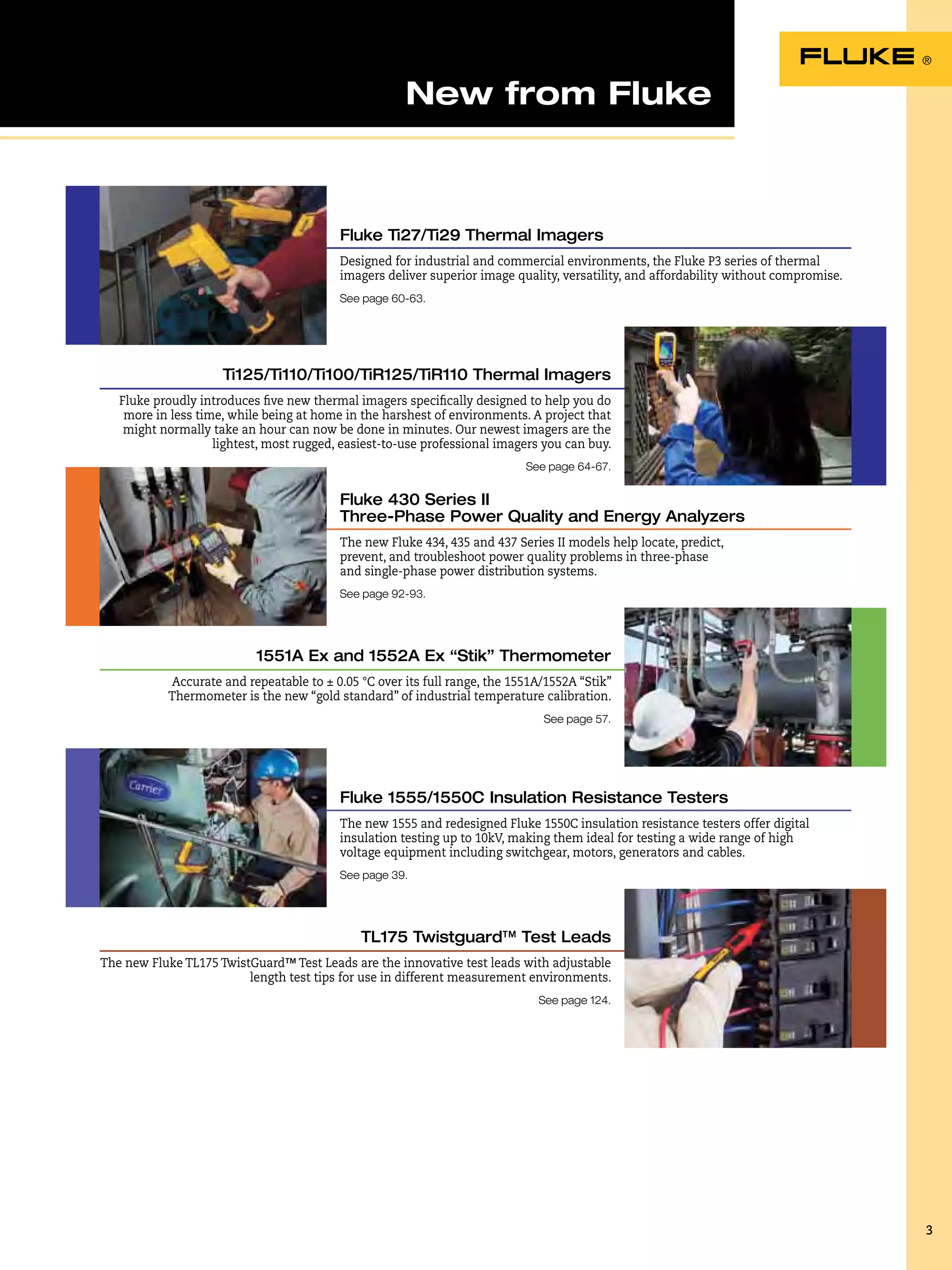 New from Fluke

FLUKE ®

Fluke Ti27/Ti29 Thermal Imagers

Designed for industrial and commercial environments, the Fluke P3 series of thermal imagers deliver superior image quality, versatility, and affordability without compromise.

See page 60-63.

Ti125/Ti110/Ti100/TiR125/TiR110 Thermal Imagers

Fluke proudly introduces five new thermal imagers specifically designed to help you do more in less time, while being at home in the harshest of environments. A project that might normally take an hour can now be done in minutes. Our newest imagers are the lightest, most rugged, easiest-to-use professional imagers you can buy.

See page 64-67.

Fluke 430 Series II
Three-Phase Power Quality and Energy Analyzers

The new Fluke 434, 435 and 437 Series II models help locate, predict, prevent, and troubleshoot power quality problems in three-phase and single-phase power distribution systems.

See page 92-93.

1551A Ex and 1552A Ex “Stik” Thermometer

Accurate and repeatable to ± 0.05 °C over its full range, the 1551A/1552A “Stik” Thermometer is the new “gold standard” of industrial temperature calibration.

See page 57.

Carrier

Fluke 1555/1550C Insulation Resistance Testers

The new 1555 and redesigned Fluke 1550C insulation resistance testers offer digital insulation testing up to 10kV, making them ideal for testing a wide range of high voltage equipment including switchgear, motors, generators and cables.

See page 39.

TL175 Twistguard™ Test Leads

The new Fluke TL175 TwistGuard™ Test Leads are the innovative test leads with adjustable length test tips for use in different measurement environments.

See page 124.

3