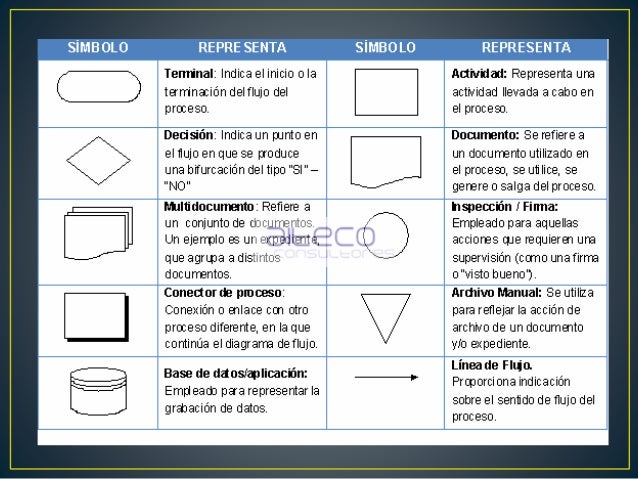 | SÍMBOLO | REPRESENTA | SÍMBOLO | REPRESENTA |
|---|---|---|---|
| | **Terminal**: Indica el inicio o la terminación del flujo del proceso. | | **Actividad:** Representa una actividad llevada a cabo en el proceso. |
| | **Decisión**: Indica un punto en el flujo en que se produce una bifurcación del tipo "SI" – "NO" | | **Documento:** Se refiere a un documento utilizado en el proceso, se utilice, se genere o salga del proceso. |
| | **Multidocumento**: Refiere a un conjunto de documentos. Un ejemplo es un expediente, que agrupa a distintos documentos. | | **Inspección / Firma:** Empleado para aquellas acciones que requieren una supervisión (como una firma o "visto bueno"). |
| | **Conector de proceso**: Conexión o enlace con otro proceso diferente, en la que continúa el diagrama de flujo. | | **Archivo Manual:** Se utiliza para reflejar la acción de archivo de un documento y/o expediente. |
| | **Base de datos/aplicación:** Empleado para representar la grabación de datos. | | **Línea de Flujo.** Proporciona indicación sobre el sentido de flujo del proceso. |

aleco consultores