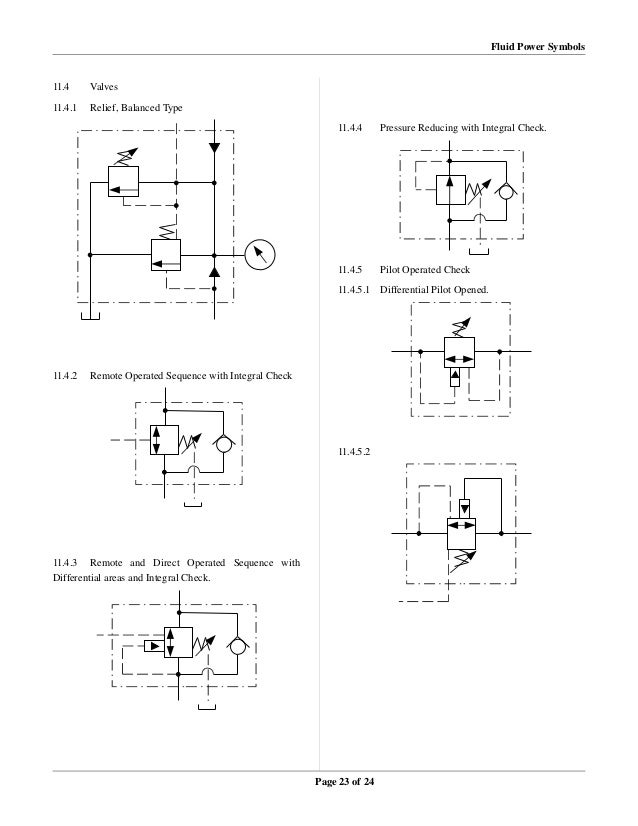 Fluid Power Symbols

11.4 Valves

11.4.1 Relief, Balanced Type

11.4.2 Remote Operated Sequence with Integral Check

11.4.3 Remote and Direct Operated Sequence with Differential areas and Integral Check.

11.4.4 Pressure Reducing with Integral Check.

11.4.5 Pilot Operated Check

11.4.5.1 Differential Pilot Opened.

11.4.5.2

Page 23 of 24