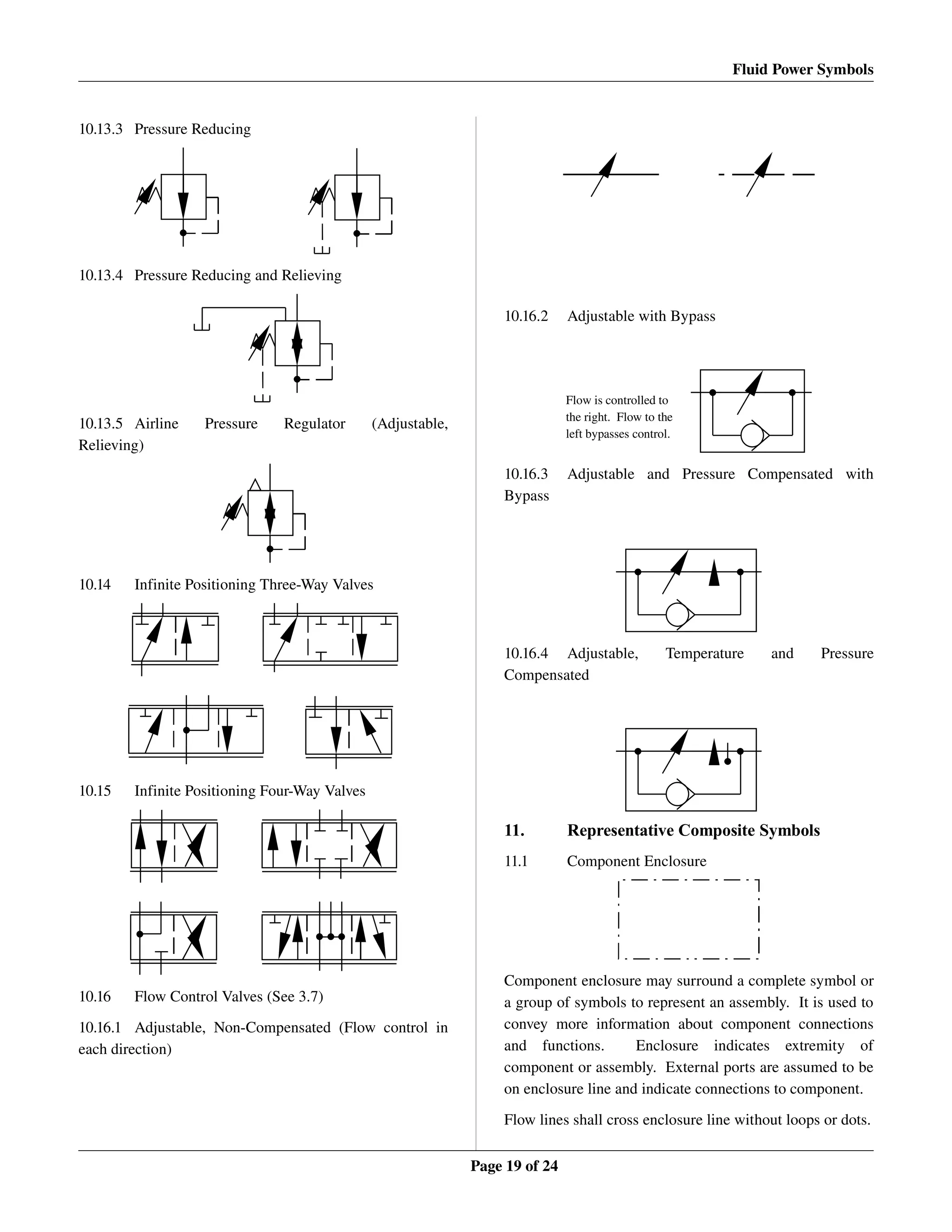 Fluid Power Symbols

10.13.3 Pressure Reducing

10.13.4 Pressure Reducing and Relieving

10.13.5 Airline Pressure Regulator (Adjustable, Relieving)

10.14 Infinite Positioning Three-Way Valves

10.15 Infinite Positioning Four-Way Valves

10.16 Flow Control Valves (See 3.7)

10.16.1 Adjustable, Non-Compensated (Flow control in each direction)

10.16.2 Adjustable with Bypass

Flow is controlled to the right. Flow to the left bypasses control.

10.16.3 Adjustable and Pressure Compensated with Bypass

10.16.4 Adjustable, Temperature and Pressure Compensated

11. Representative Composite Symbols

11.1 Component Enclosure

Component enclosure may surround a complete symbol or a group of symbols to represent an assembly. It is used to convey more information about component connections and functions. Enclosure indicates extremity of component or assembly. External ports are assumed to be on enclosure line and indicate connections to component.

Flow lines shall cross enclosure line without loops or dots.

Page 19 of 24