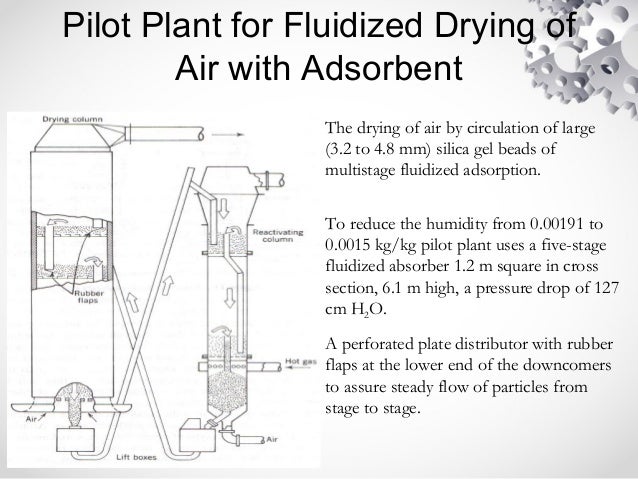 Pilot Plant for Fluidized Drying of Air with Adsorbent

Drying column

Rubber flaps

Air

Lift boxes

Reactivating column

Hot gas

Air

The drying of air by circulation of large (3.2 to 4.8 mm) silica gel beads of multistage fluidized adsorption.

To reduce the humidity from 0.00191 to 0.0015 kg/kg pilot plant uses a five-stage fluidized absorber 1.2 m square in cross section, 6.1 m high, a pressure drop of 127 cm $H_2O$.

A perforated plate distributor with rubber flaps at the lower end of the downcomers to assure steady flow of particles from stage to stage.