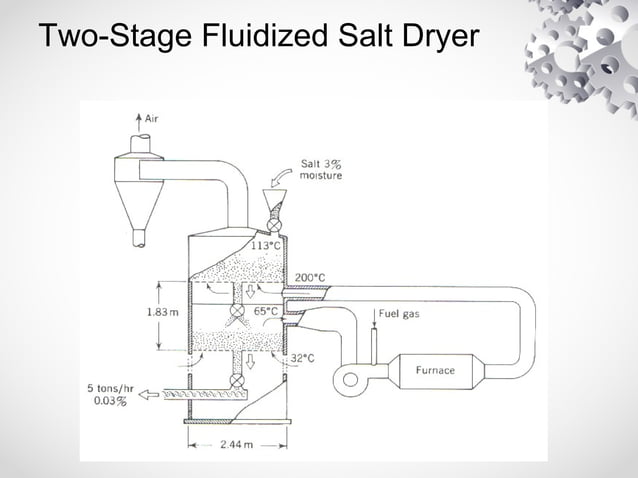 Two-Stage Fluidized Salt Dryer

Air

Salt 3% moisture

113°C

200°C

1.83 m

65°C

Fuel gas

32°C

Furnace

5 tons/hr 0.03%

2.44 m