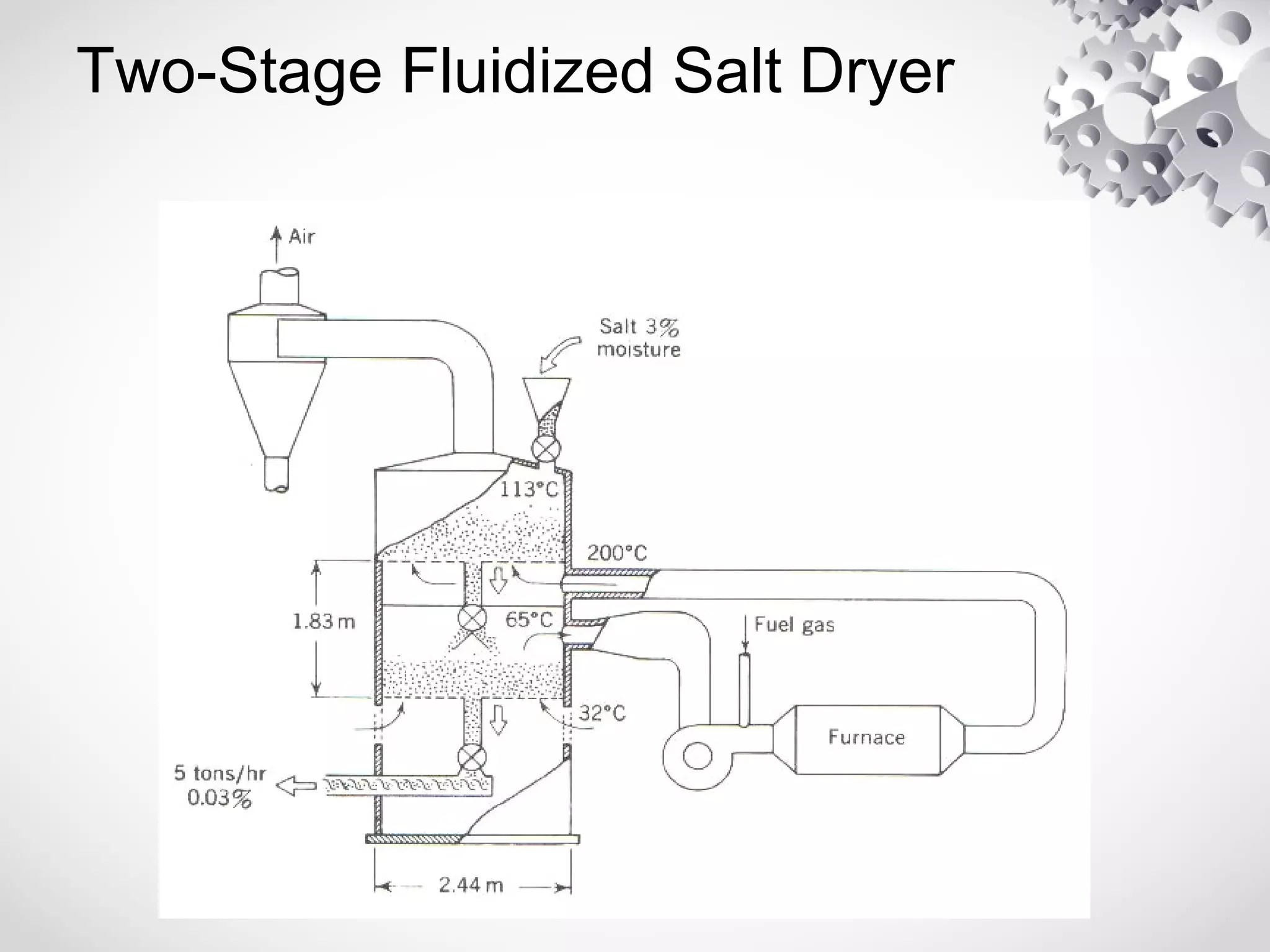 Two-Stage Fluidized Salt Dryer

Air

Salt 3% moisture

113°C

200°C

1.83 m

65°C

Fuel gas

32°C

Furnace

5 tons/hr
0.03%

2.44 m