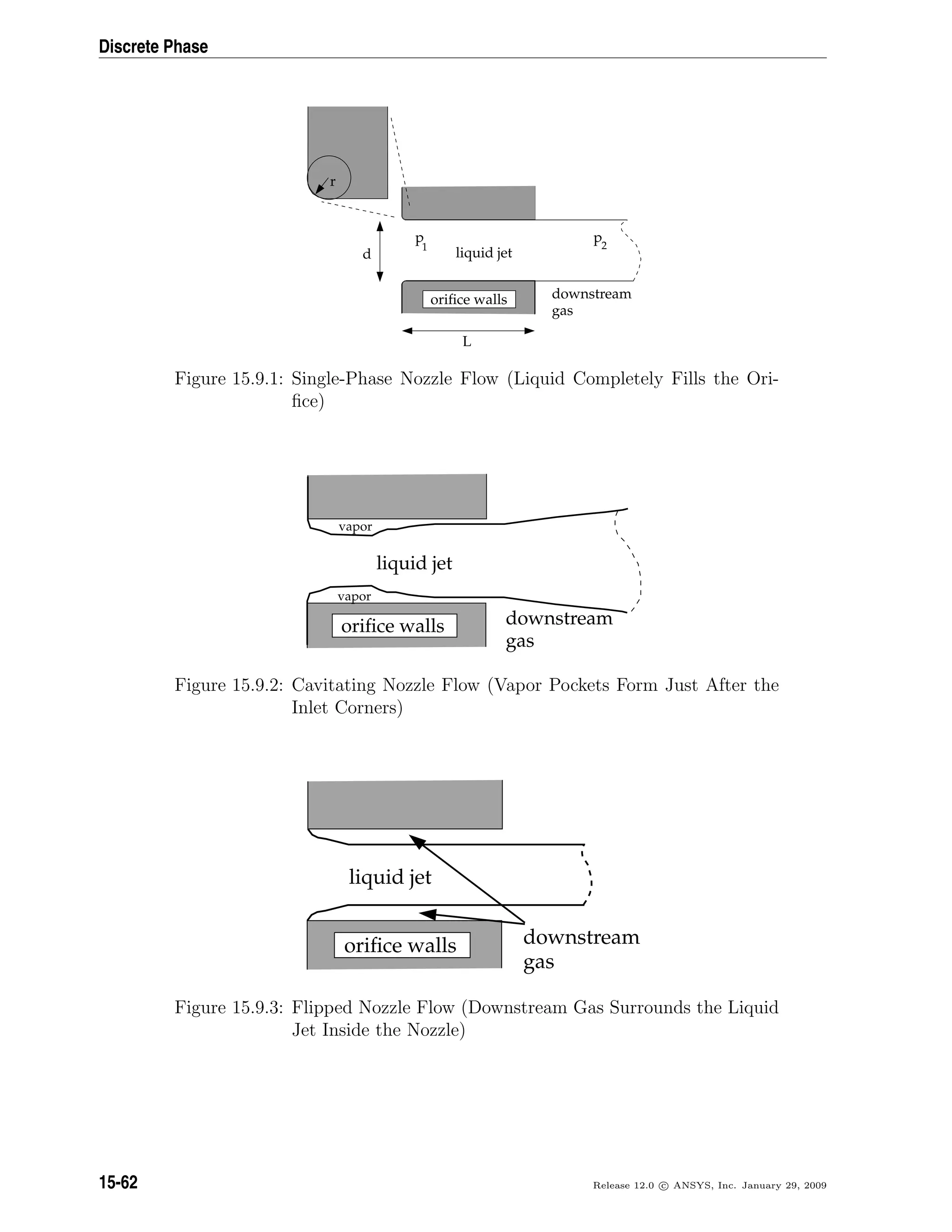 Discrete Phase

r

d

$p_1$

liquid jet

$p_2$

orifice walls

downstream gas

L

Figure 15.9.1: Single-Phase Nozzle Flow (Liquid Completely Fills the Orifice)

vapor

liquid jet

vapor

orifice walls

downstream gas

Figure 15.9.2: Cavitating Nozzle Flow (Vapor Pockets Form Just After the Inlet Corners)

liquid jet

orifice walls

downstream gas

Figure 15.9.3: Flipped Nozzle Flow (Downstream Gas Surrounds the Liquid Jet Inside the Nozzle)

15-62

Release 12.0 © ANSYS, Inc. January 29, 2009