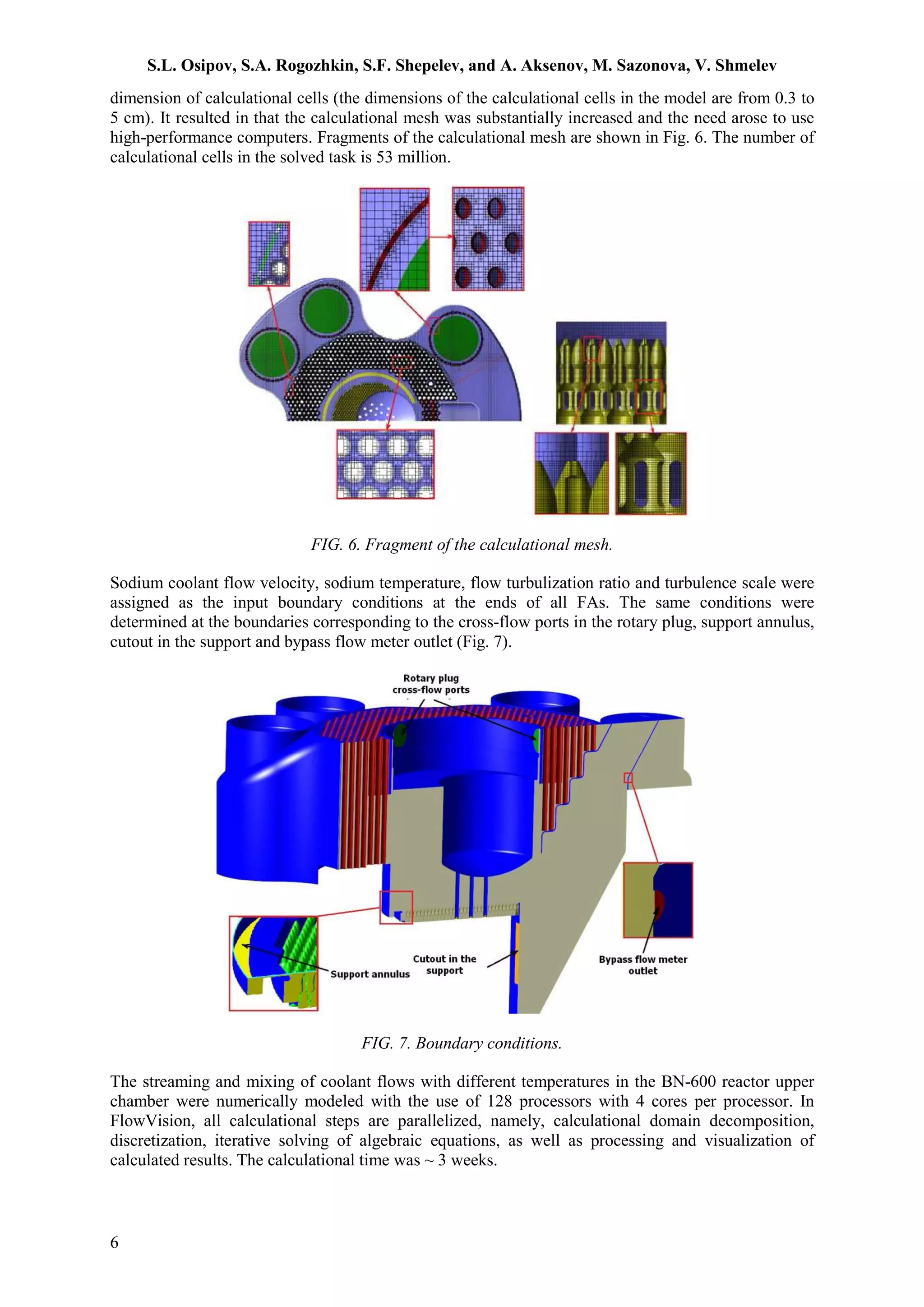 S.L. Osipov, S.A. Rogozhkin, S.F. Shepelev, and A. Aksenov, M. Sazonova, V. Shmelev

dimension of calculational cells (the dimensions of the calculational cells in the model are from 0.3 to 5 cm). It resulted in that the calculational mesh was substantially increased and the need arose to use high-performance computers. Fragments of the calculational mesh are shown in Fig. 6. The number of calculational cells in the solved task is 53 million.

FIG. 6. Fragment of the calculational mesh.

Sodium coolant flow velocity, sodium temperature, flow turbulization ratio and turbulence scale were assigned as the input boundary conditions at the ends of all FAs. The same conditions were determined at the boundaries corresponding to the cross-flow ports in the rotary plug, support annulus, cutout in the support and bypass flow meter outlet (Fig. 7).

Rotary plug cross-flow ports

Support annulus

Cutout in the support

Bypass flow meter outlet

FIG. 7. Boundary conditions.

The streaming and mixing of coolant flows with different temperatures in the BN-600 reactor upper chamber were numerically modeled with the use of 128 processors with 4 cores per processor. In FlowVision, all calculational steps are parallelized, namely, calculational domain decomposition, discretization, iterative solving of algebraic equations, as well as processing and visualization of calculated results. The calculational time was ~ 3 weeks.

6