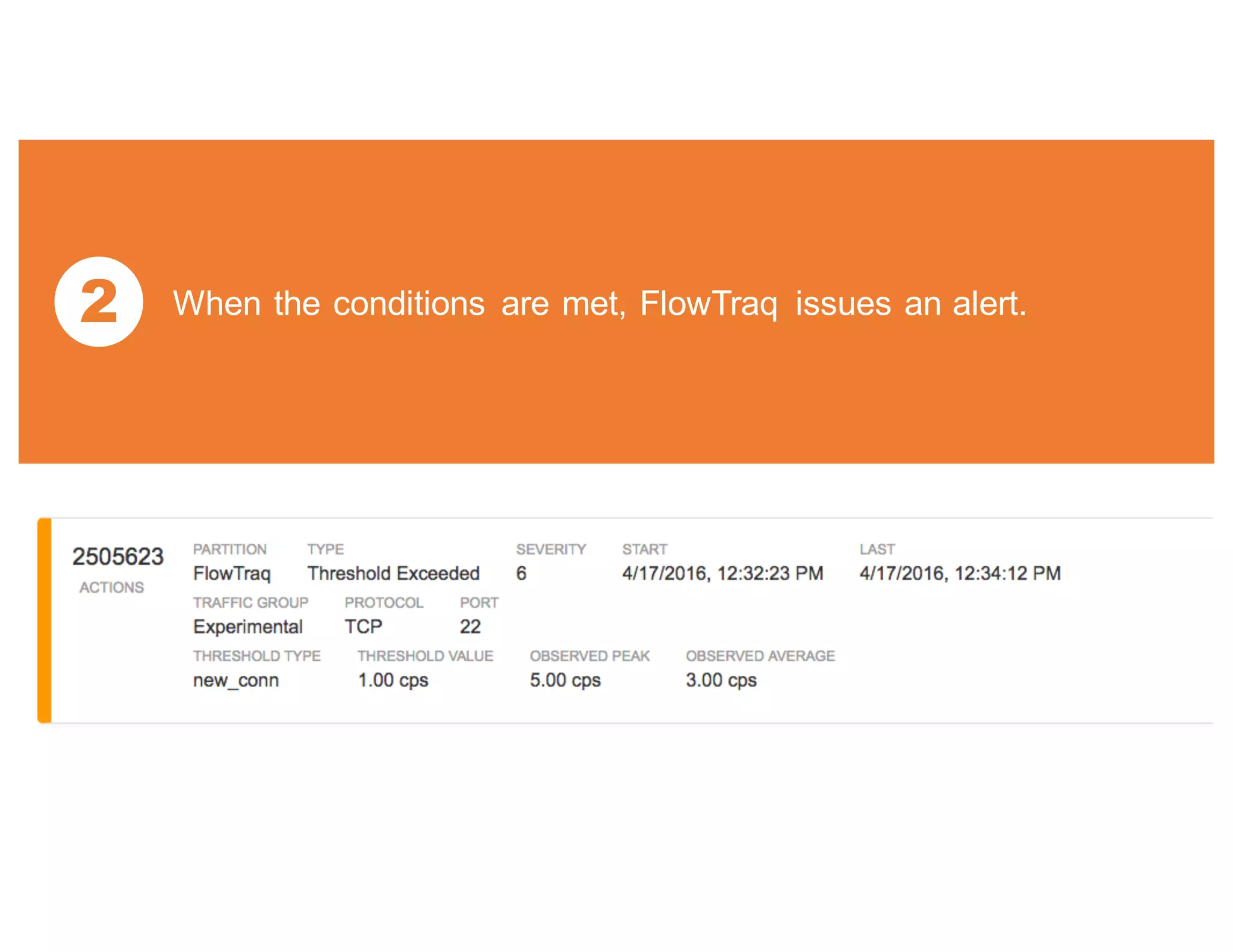 2

When the conditions are met, FlowTraq issues an alert.

2505623
ACTIONS

PARTITION
FlowTraq

TYPE
Threshold Exceeded

SEVERITY
6

START
4/17/2016, 12:32:23 PM

LAST
4/17/2016, 12:34:12 PM

TRAFFIC GROUP
Experimental

PROTOCOL
TCP

PORT
22

THRESHOLD TYPE
new_conn

THRESHOLD VALUE
1.00 cps

OBSERVED PEAK
5.00 cps

OBSERVED AVERAGE
3.00 cps