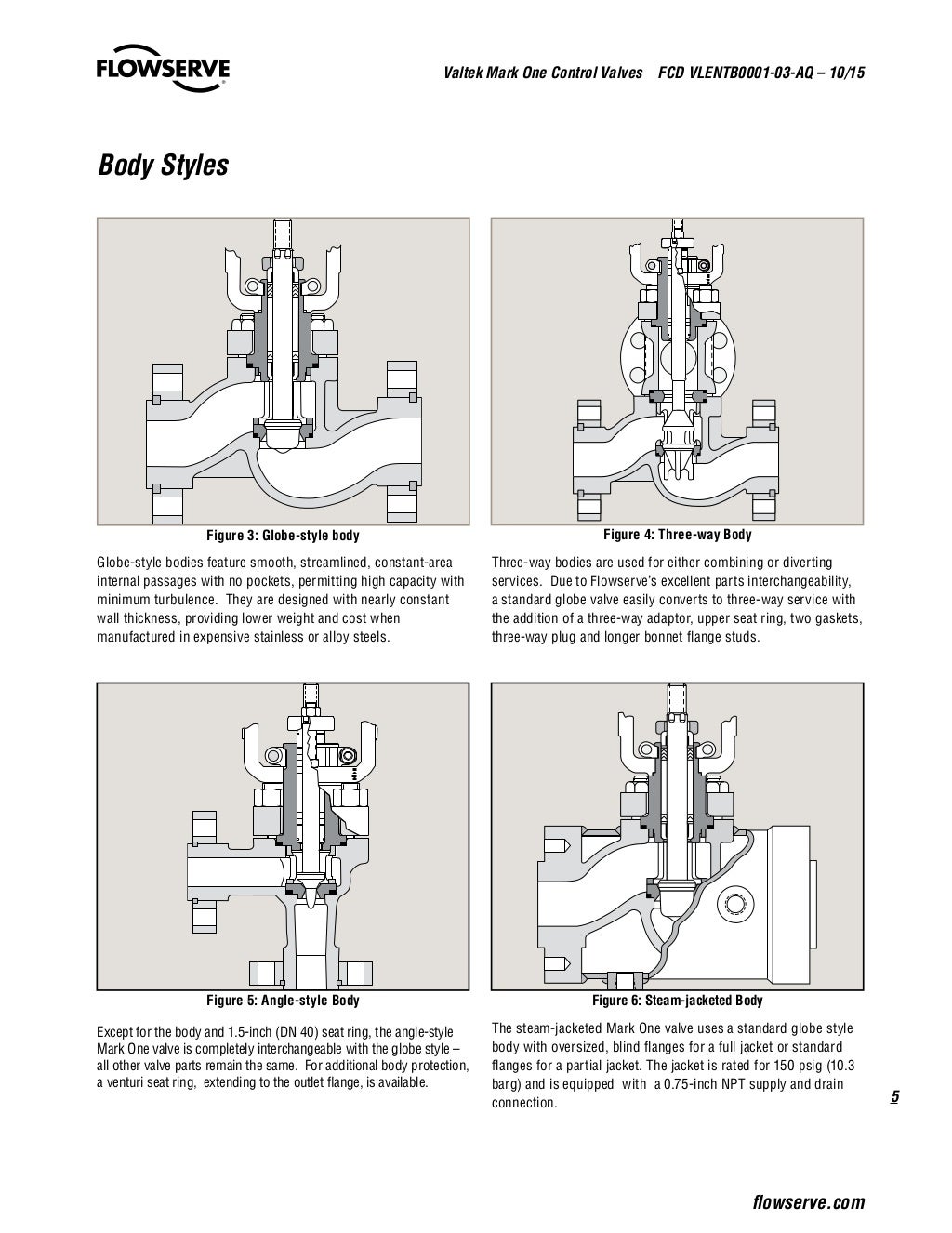 FLOWSERVE

Valtek Mark One Control Valves FCD VLENTB0001-03-AQ – 10/15

Body Styles

Figure 3: Globe-style body

Globe-style bodies feature smooth, streamlined, constant-area internal passages with no pockets, permitting high capacity with minimum turbulence. They are designed with nearly constant wall thickness, providing lower weight and cost when manufactured in expensive stainless or alloy steels.

Figure 4: Three-way Body

Three-way bodies are used for either combining or diverting services. Due to Flowserve's excellent parts interchangeability, a standard globe valve easily converts to three-way service with the addition of a three-way adaptor, upper seat ring, two gaskets, three-way plug and longer bonnet flange studs.

Figure 5: Angle-style Body

Except for the body and 1.5-inch (DN 40) seat ring, the angle-style Mark One valve is completely interchangeable with the globe style – all other valve parts remain the same. For additional body protection, a venturi seat ring, extending to the outlet flange, is available.

Figure 6: Steam-jacketed Body

The steam-jacketed Mark One valve uses a standard globe style body with oversized, blind flanges for a full jacket or standard flanges for a partial jacket. The jacket is rated for 150 psig (10.3 barg) and is equipped with a 0.75-inch NPT supply and drain connection.

5

flowserve.com