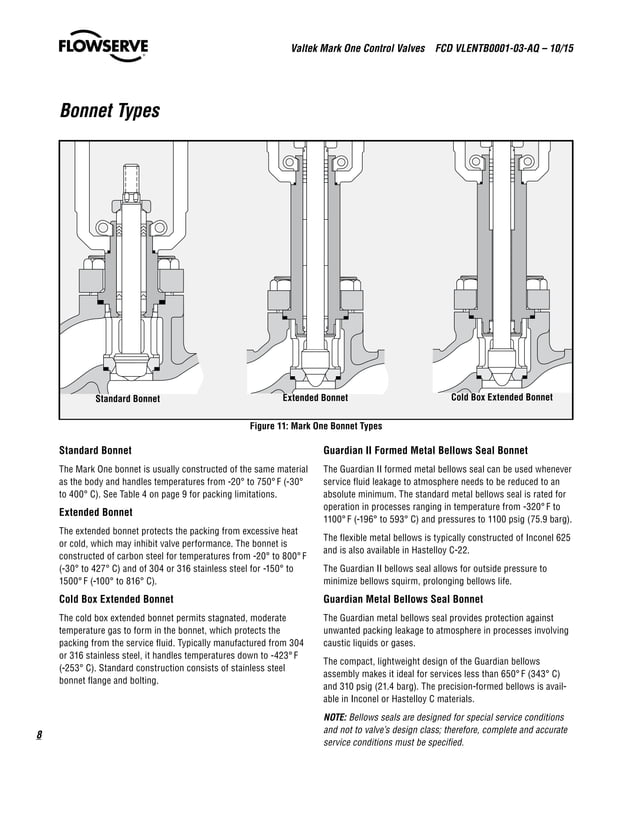 FLOWSERVE

Valtek Mark One Control Valves FCD VLENTB0001-03-AQ – 10/15

Bonnet Types

Standard Bonnet

Extended Bonnet

Cold Box Extended Bonnet

Figure 11: Mark One Bonnet Types

Standard Bonnet

The Mark One bonnet is usually constructed of the same material as the body and handles temperatures from -20° to 750° F (-30° to 400° C). See Table 4 on page 9 for packing limitations.

Extended Bonnet

The extended bonnet protects the packing from excessive heat or cold, which may inhibit valve performance. The bonnet is constructed of carbon steel for temperatures from -20° to 800° F (-30° to 427° C) and of 304 or 316 stainless steel for -150° to 1500° F (-100° to 816° C).

Cold Box Extended Bonnet

The cold box extended bonnet permits stagnated, moderate temperature gas to form in the bonnet, which protects the packing from the service fluid. Typically manufactured from 304 or 316 stainless steel, it handles temperatures down to -423° F (-253° C). Standard construction consists of stainless steel bonnet flange and bolting.

Guardian II Formed Metal Bellows Seal Bonnet

The Guardian II formed metal bellows seal can be used whenever service fluid leakage to atmosphere needs to be reduced to an absolute minimum. The standard metal bellows seal is rated for operation in processes ranging in temperature from -320° F to 1100° F (-196° to 593° C) and pressures to 1100 psig (75.9 barg).

The flexible metal bellows is typically constructed of Inconel 625 and is also available in Hastelloy C-22.

The Guardian II bellows seal allows for outside pressure to minimize bellows squirm, prolonging bellows life.

Guardian Metal Bellows Seal Bonnet

The Guardian metal bellows seal provides protection against unwanted packing leakage to atmosphere in processes involving caustic liquids or gases.

The compact, lightweight design of the Guardian bellows assembly makes it ideal for services less than 650° F (343° C) and 310 psig (21.4 barg). The precision-formed bellows is available in Inconel or Hastelloy C materials.

NOTE: Bellows seals are designed for special service conditions and not to valve's design class; therefore, complete and accurate service conditions must be specified.

8