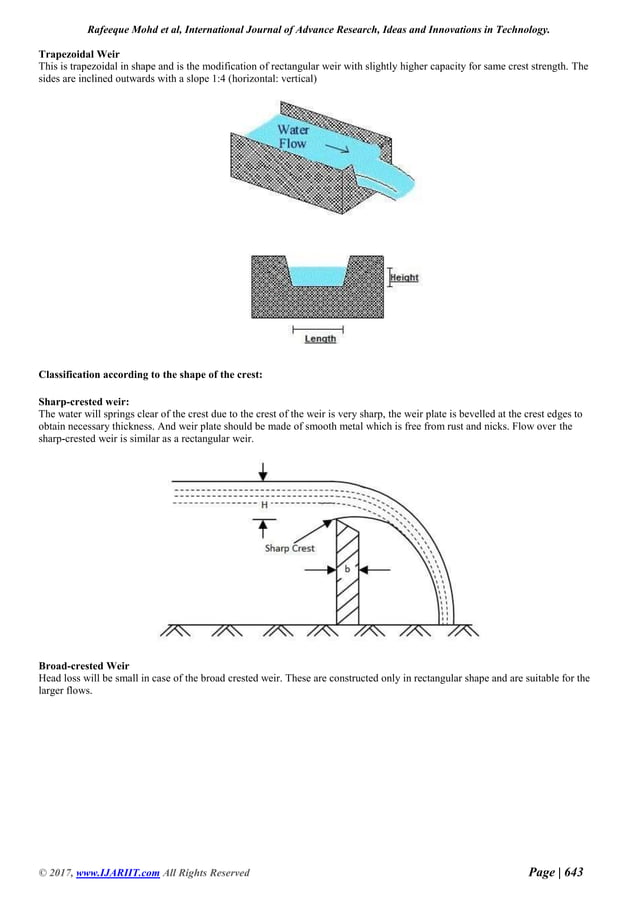 Rafeeque Mohd et al, International Journal of Advance Research, Ideas and Innovations in Technology.

Trapezoidal Weir
This is trapezoidal in shape and is the modification of rectangular weir with slightly higher capacity for same crest strength. The sides are inclined outwards with a slope 1:4 (horizontal: vertical)

Water Flow

Height

Length

Classification according to the shape of the crest:

Sharp-crested weir:
The water will springs clear of the crest due to the crest of the weir is very sharp, the weir plate is bevelled at the crest edges to obtain necessary thickness. And weir plate should be made of smooth metal which is free from rust and nicks. Flow over the sharp-crested weir is similar as a rectangular weir.

H

Sharp Crest

b

Broad-crested Weir
Head loss will be small in case of the broad crested weir. These are constructed only in rectangular shape and are suitable for the larger flows.

© 2017, www.IJARIIT.com All Rights Reserved

Page | 643